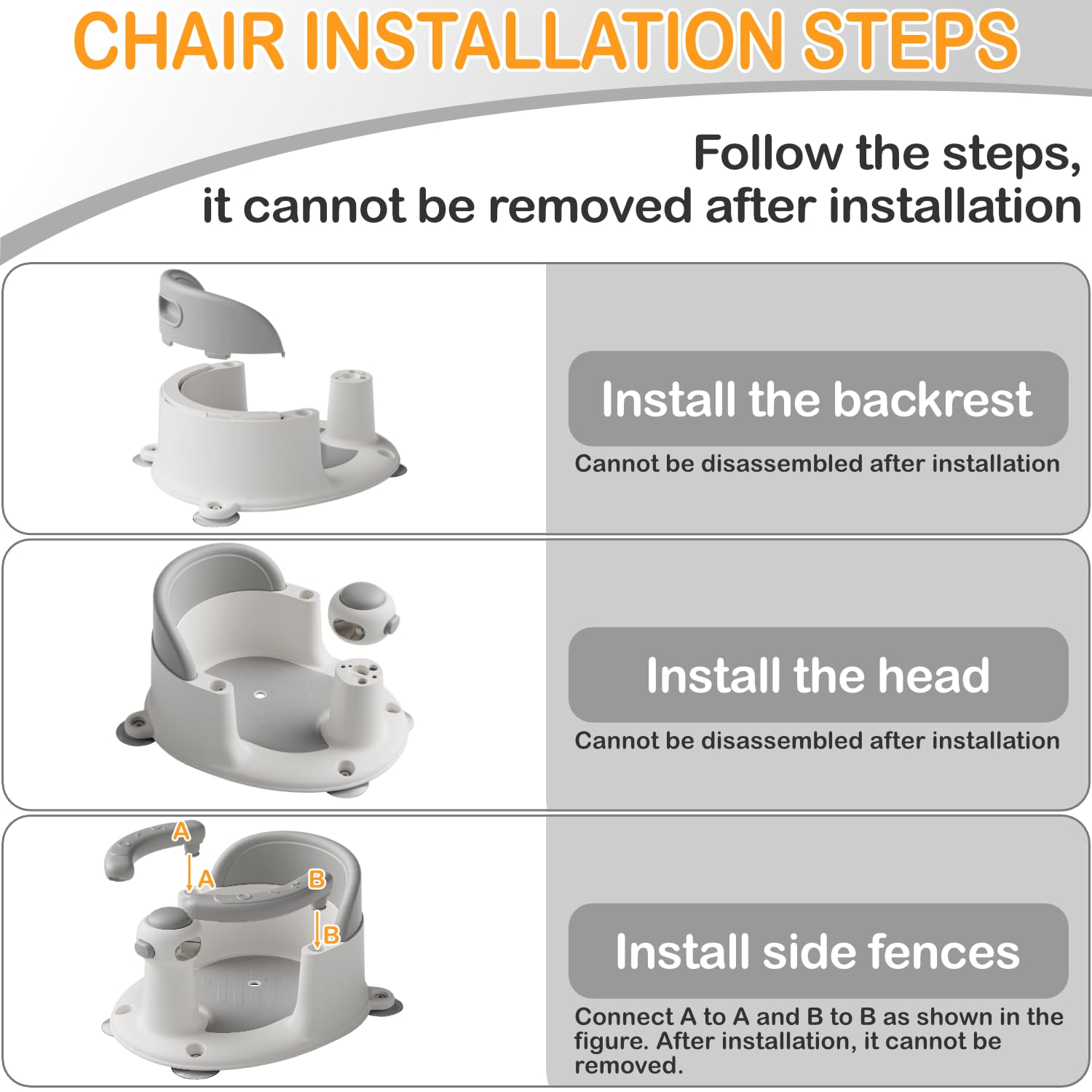 CHAIR INSTALLATION STEPS

Follow the steps, it cannot be removed after installation

Install the backrest

Cannot be disassembled after installation

Install the head

Cannot be disassembled after installation

A

A

B

B

Install side fences

Connect A to A and B to B as shown in the figure. After installation, it cannot be removed.