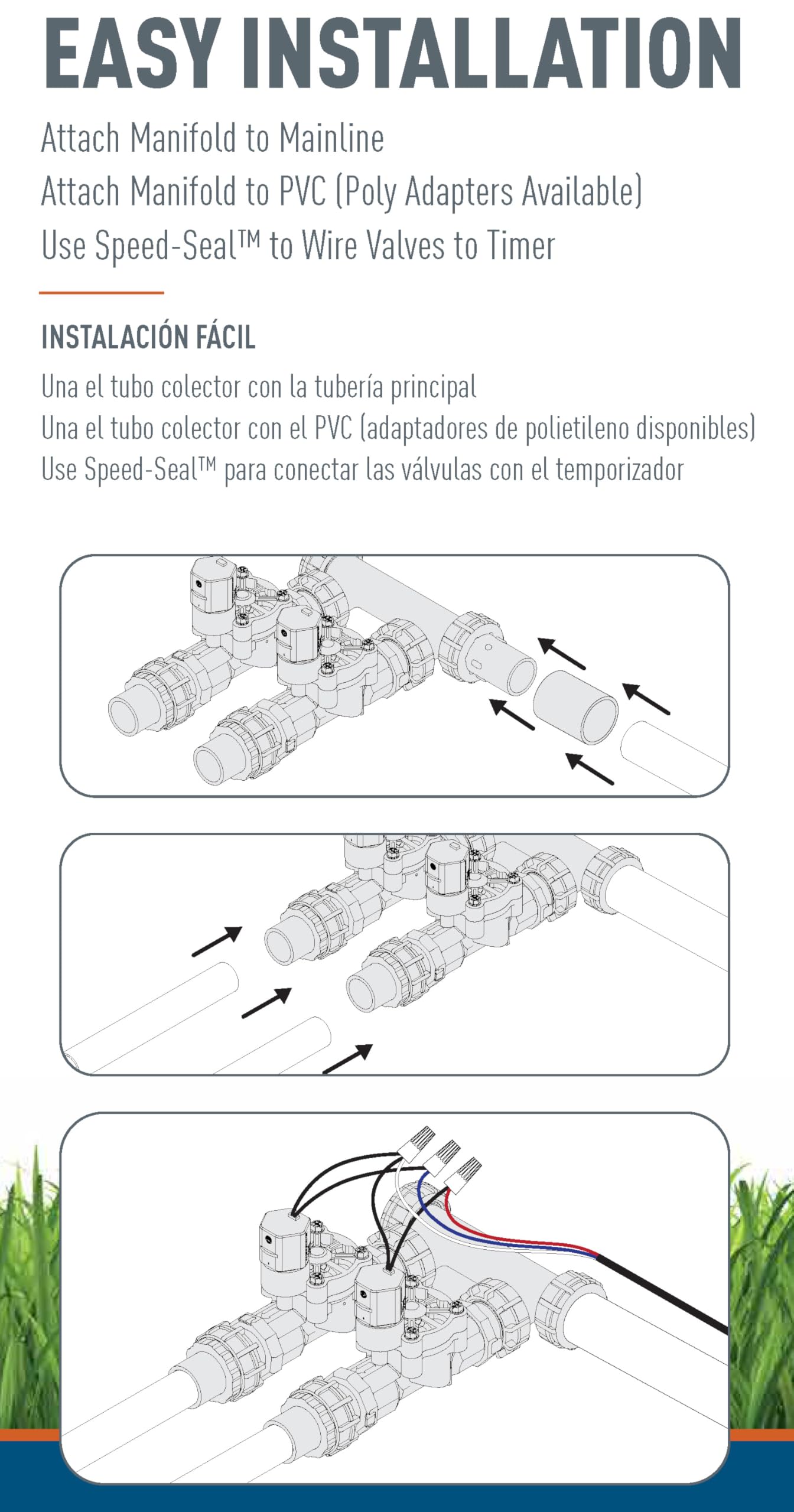 EASY INSTALLATION

Attach Manifold to Mainline
Attach Manifold to PVC (Poly Adapters Available)
Use Speed-Seal™ to Wire Valves to Timer

INSTALACIÓN FÁCIL

Una el tubo colector con la tubería principal
Una el tubo colector con el PVC (adaptadores de polietileno disponibles)
Use Speed-Seal™ para conectar las válvulas con el temporizador