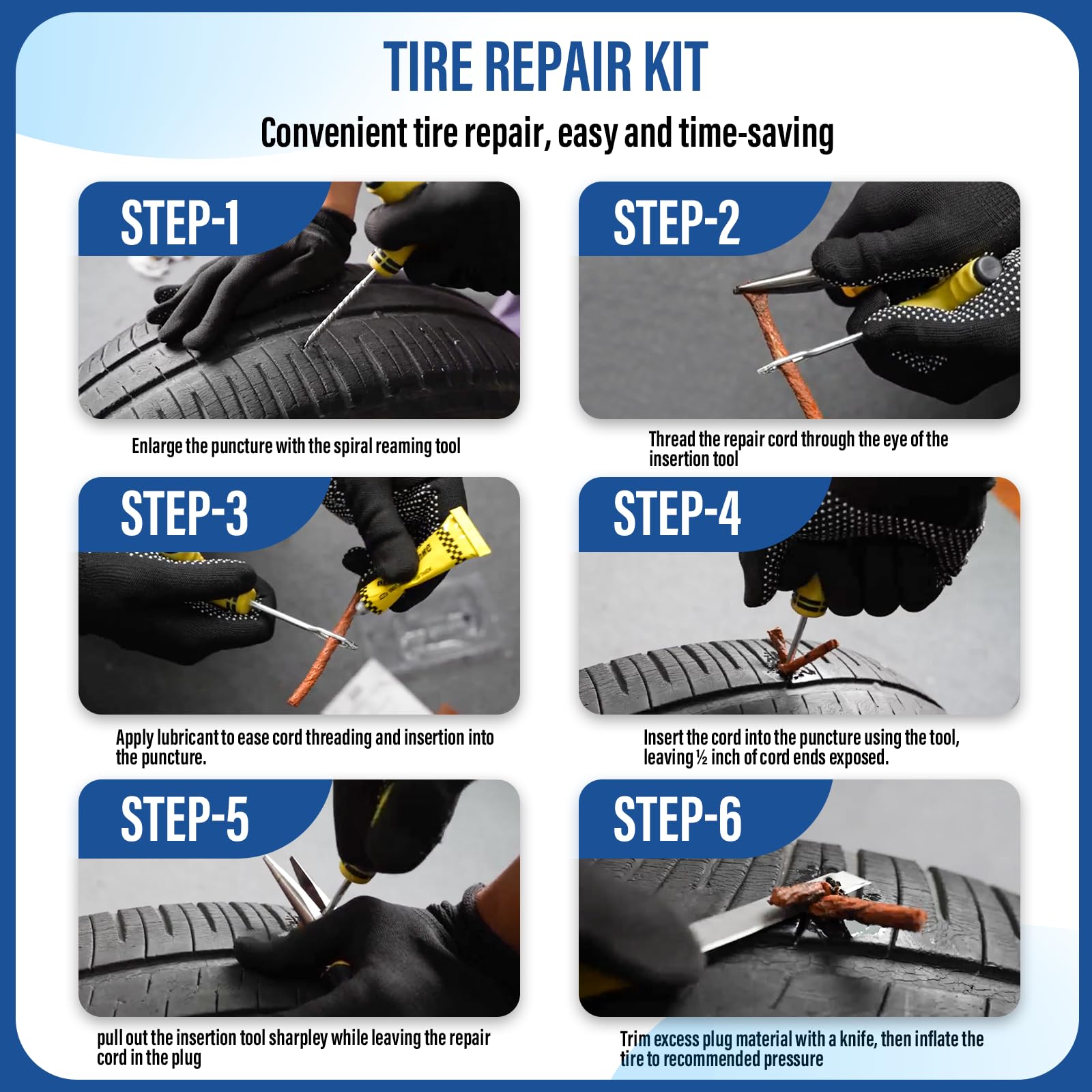 TIRE REPAIR KIT

Convenient tire repair, easy and time-saving

STEP-1

Enlarge the puncture with the spiral reaming tool

STEP-2

Thread the repair cord through the eye of the insertion tool

STEP-3

Apply lubricant to ease cord threading and insertion into the puncture.

STEP-4

Insert the cord into the puncture using the tool, leaving ½ inch of cord ends exposed.

STEP-5

pull out the insertion tool sharpley while leaving the repair cord in the plug

STEP-6

Trim excess plug material with a knife, then inflate the tire to recommended pressure