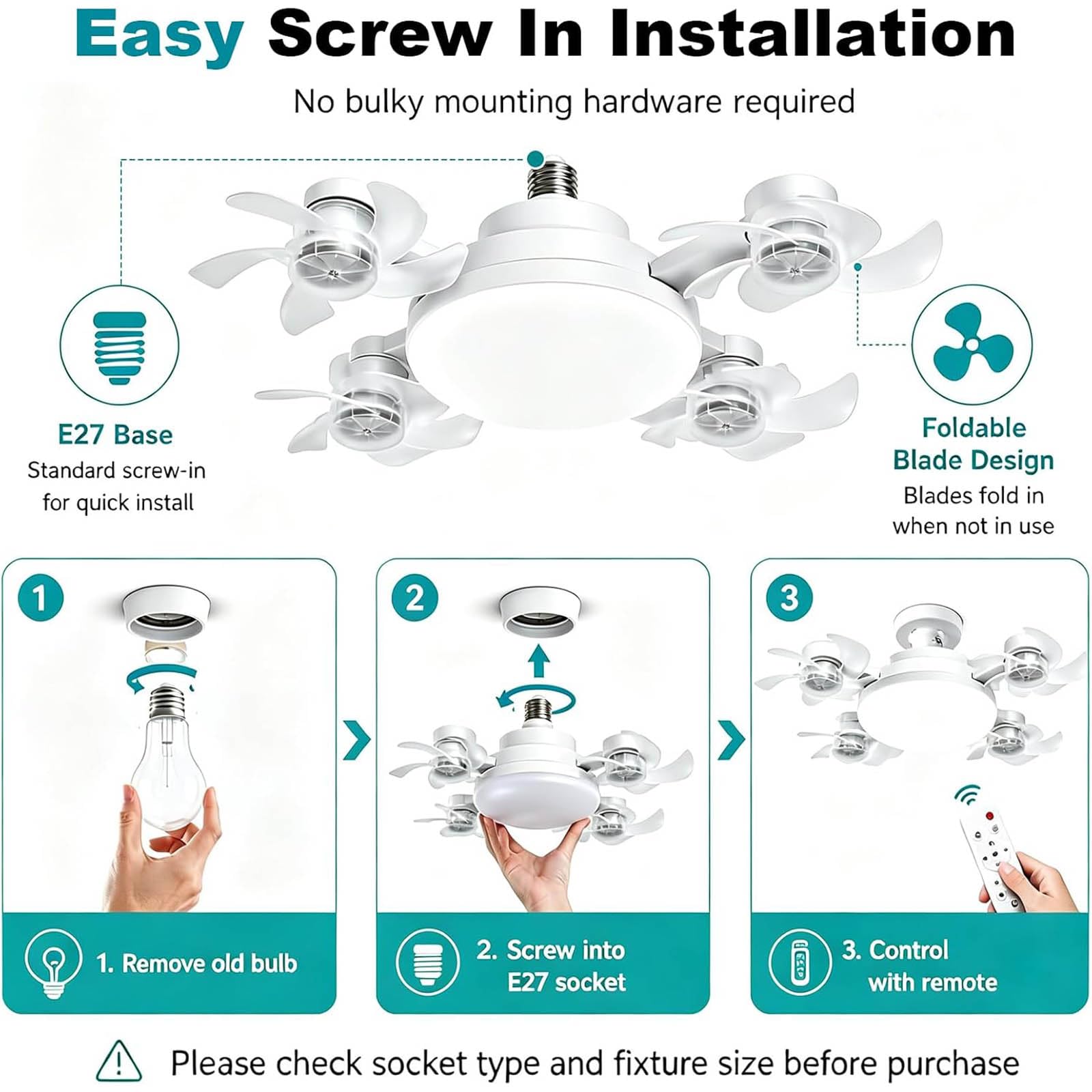 Easy Screw In Installation

No bulky mounting hardware required

E27 Base
Standard screw-in for quick install

Foldable Blade Design
Blades fold in when not in use

1

1. Remove old bulb

2

2. Screw into E27 socket

3

3. Control with remote

Please check socket type and fixture size before purchase