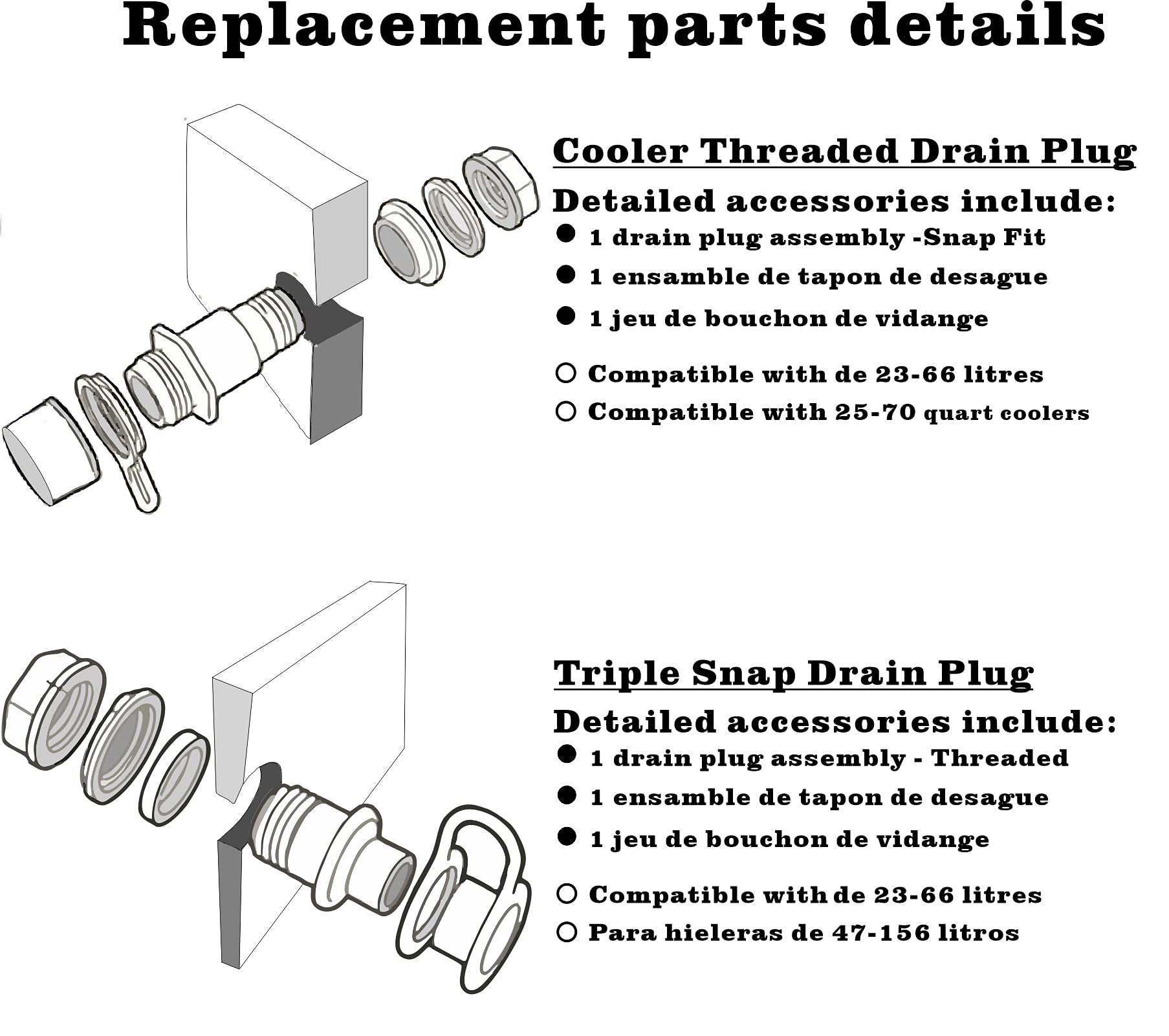 Replacement parts details

Cooler Threaded Drain Plug

Detailed accessories include:

● 1 drain plug assembly -Snap Fit

● 1 ensamble de tapon de desague

● 1 jeu de bouchon de vidange

○ Compatible with de 23-66 litres

○ Compatible with 25-70 quart coolers

Triple Snap Drain Plug

Detailed accessories include:

● 1 drain plug assembly - Threaded

● 1 ensamble de tapon de desague

● 1 jeu de bouchon de vidange

○ Compatible with de 23-66 litres

○ Para hieleras de 47-156 litros