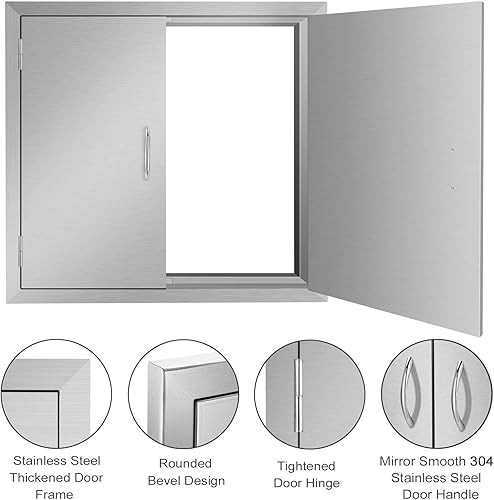 Stainless Steel Thickened Door Frame

Rounded Bevel Design

Tightened Door Hinge

Mirror Smooth 304 Stainless Steel Door Handle