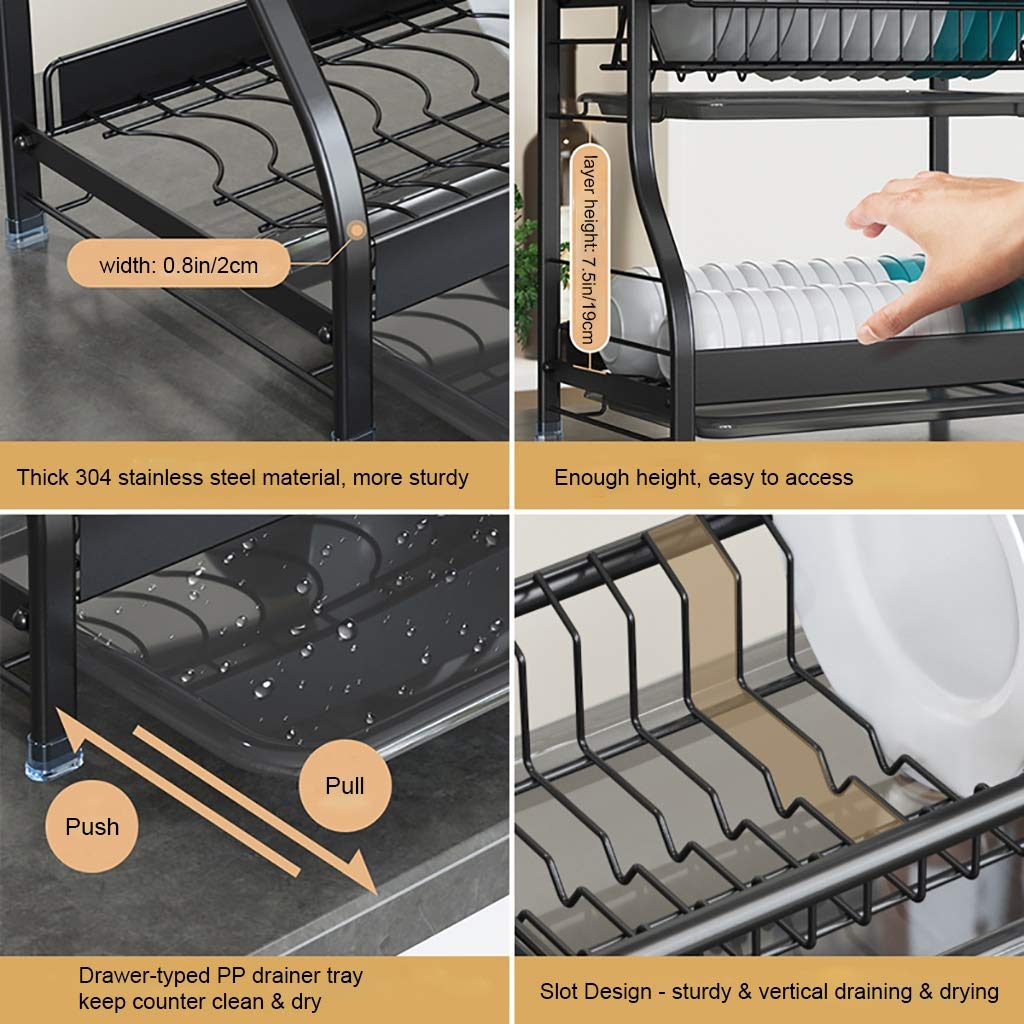 width: 0.8in/2cm

Thick 304 stainless steel material, more sturdy

layer height: 7.5in/19cm

Enough height, easy to access

Pull

Push

Drawer-typed PP drainer tray
keep counter clean & dry

Slot Design - sturdy & vertical draining & drying