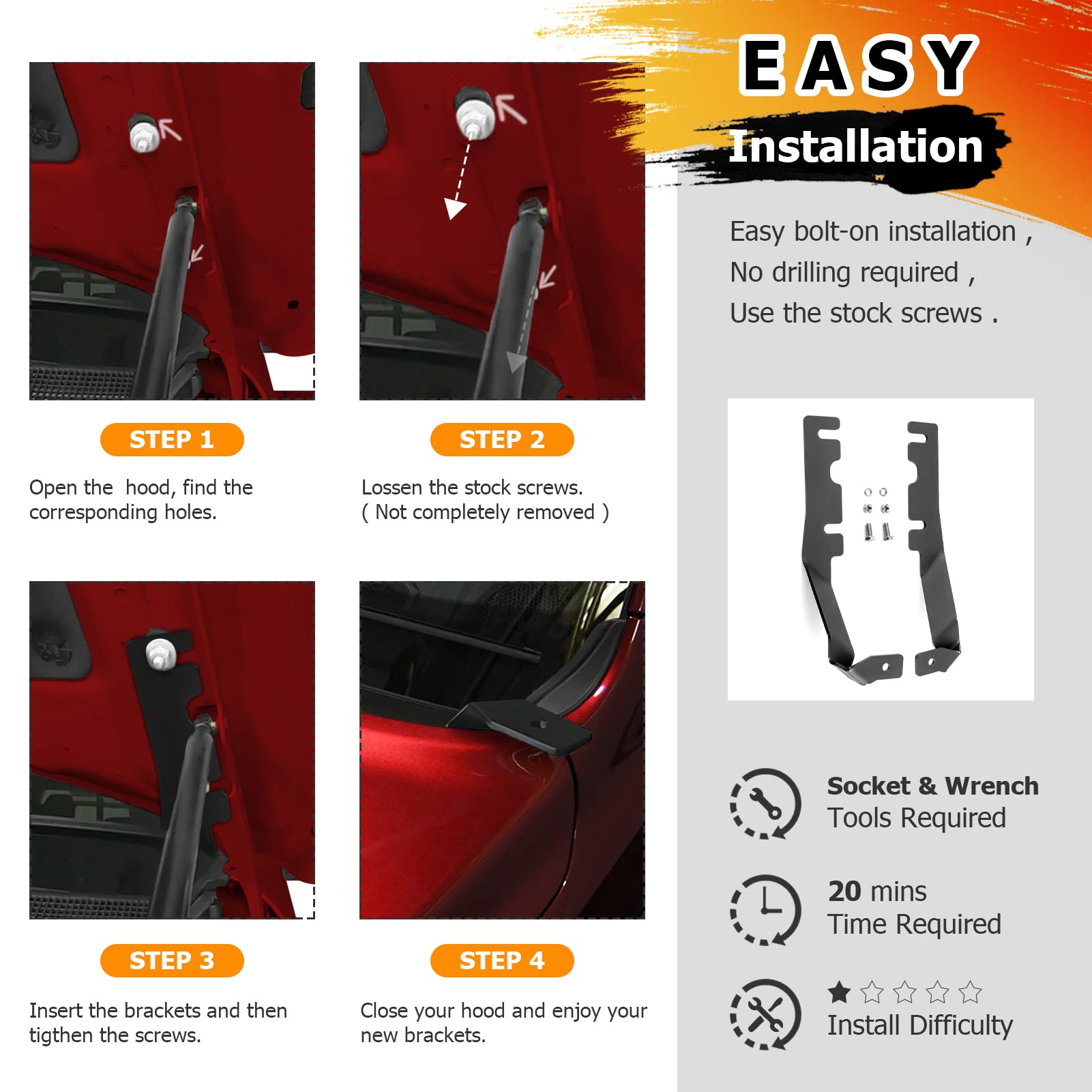 STEP 1

Open the hood, find the corresponding holes.

STEP 2

Lossen the stock screws.
( Not completely removed )

STEP 3

Insert the brackets and then tigthen the screws.

STEP 4

Close your hood and enjoy your new brackets.

EASY

Installation

Easy bolt-on installation ,
No drilling required ,
Use the stock screws .

Socket & Wrench
Tools Required

20 mins
Time Required

Install Difficulty