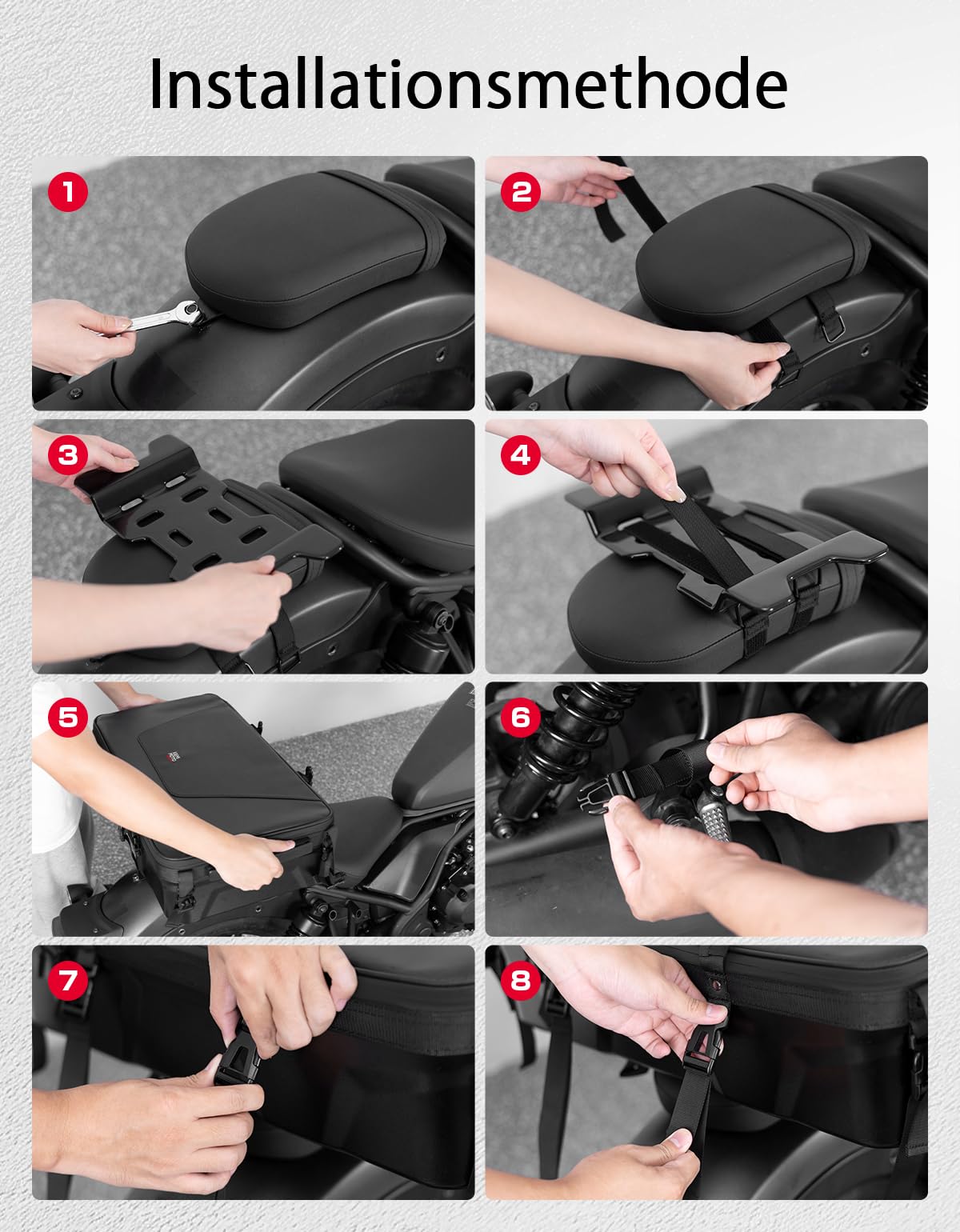 Installationsmethode

1

2

3

4

5

6

7

8