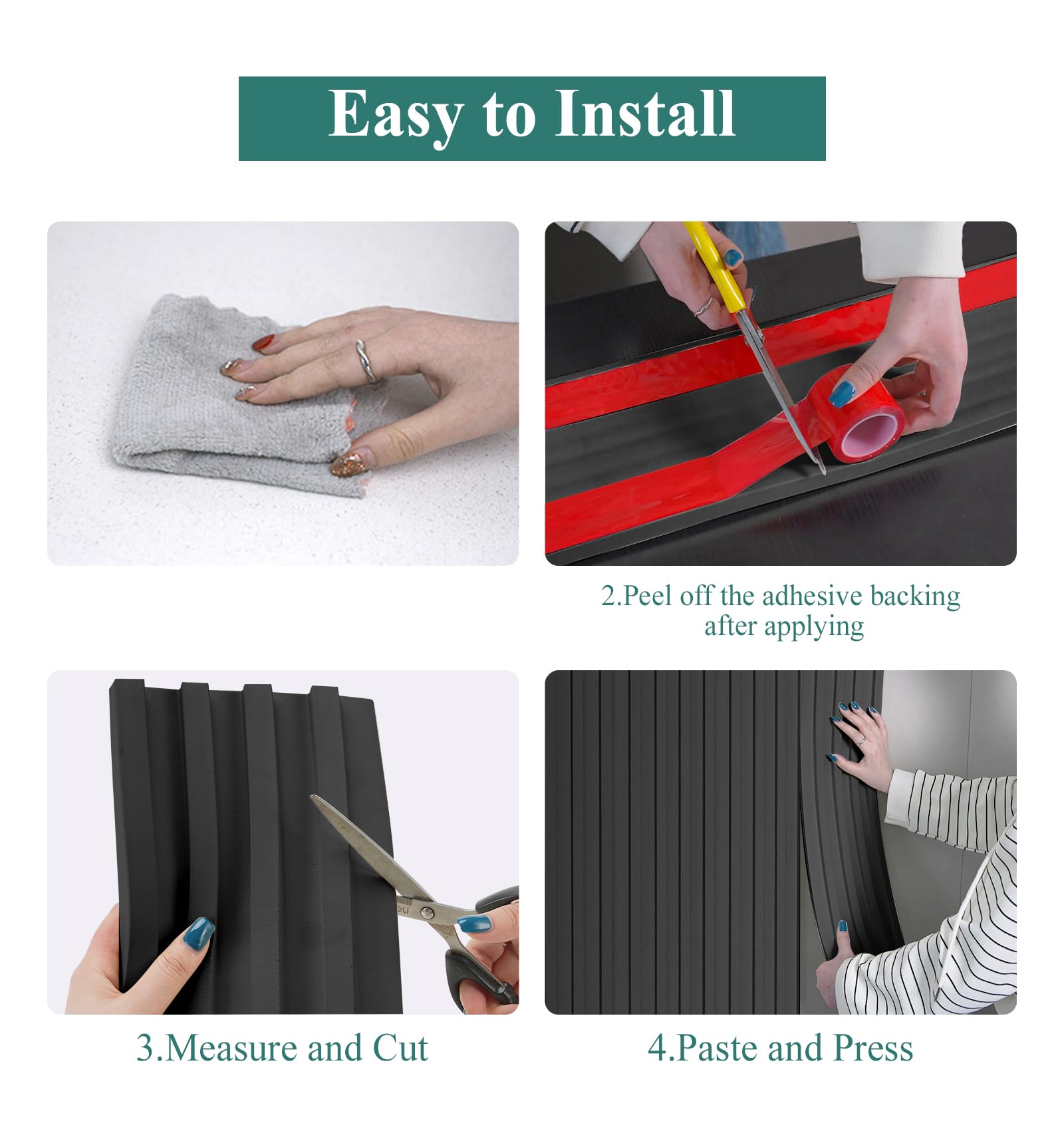 Easy to Install

2.Peel off the adhesive backing after applying

3.Measure and Cut

4.Paste and Press