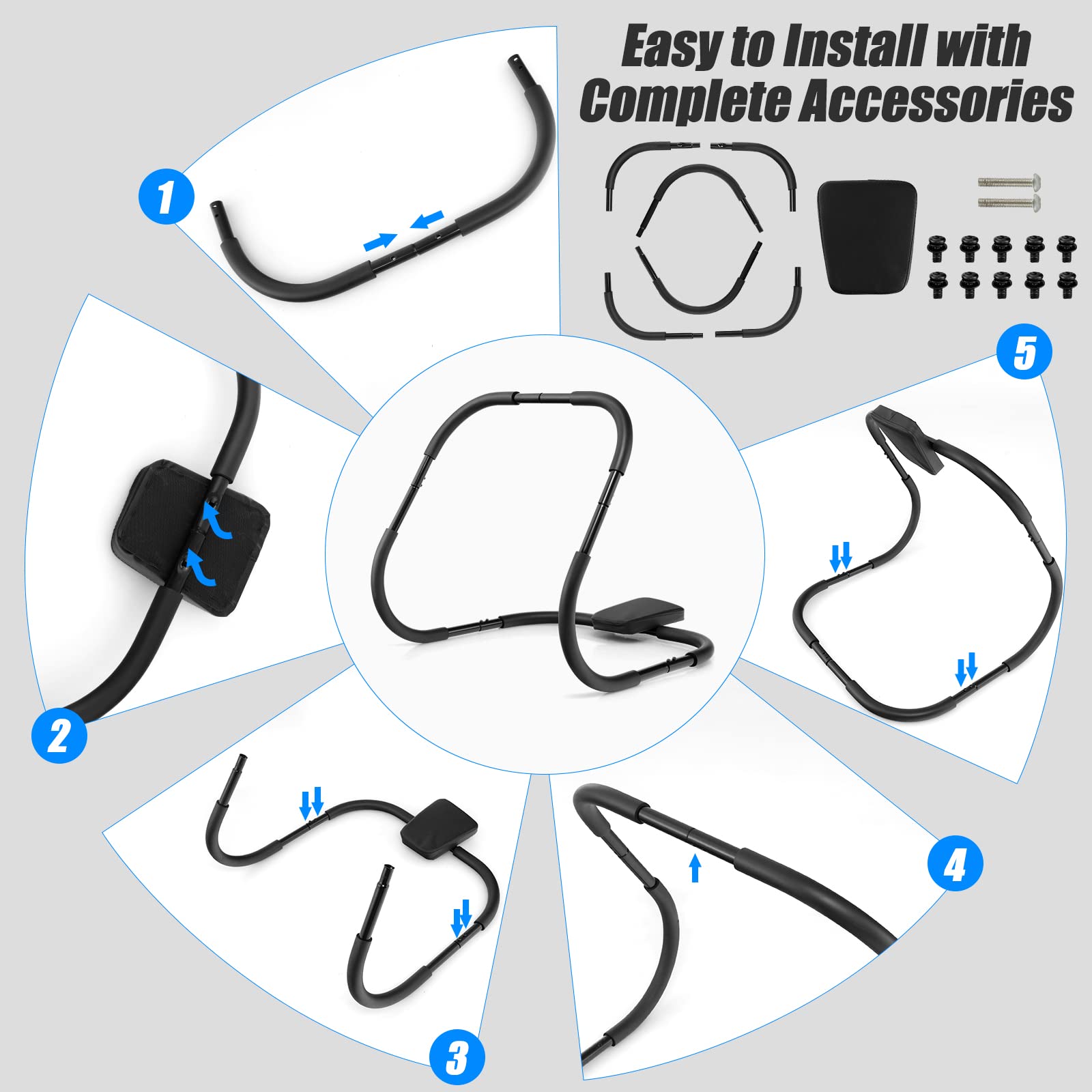 Easy to Install with Complete Accessories

1

2

3

4

5