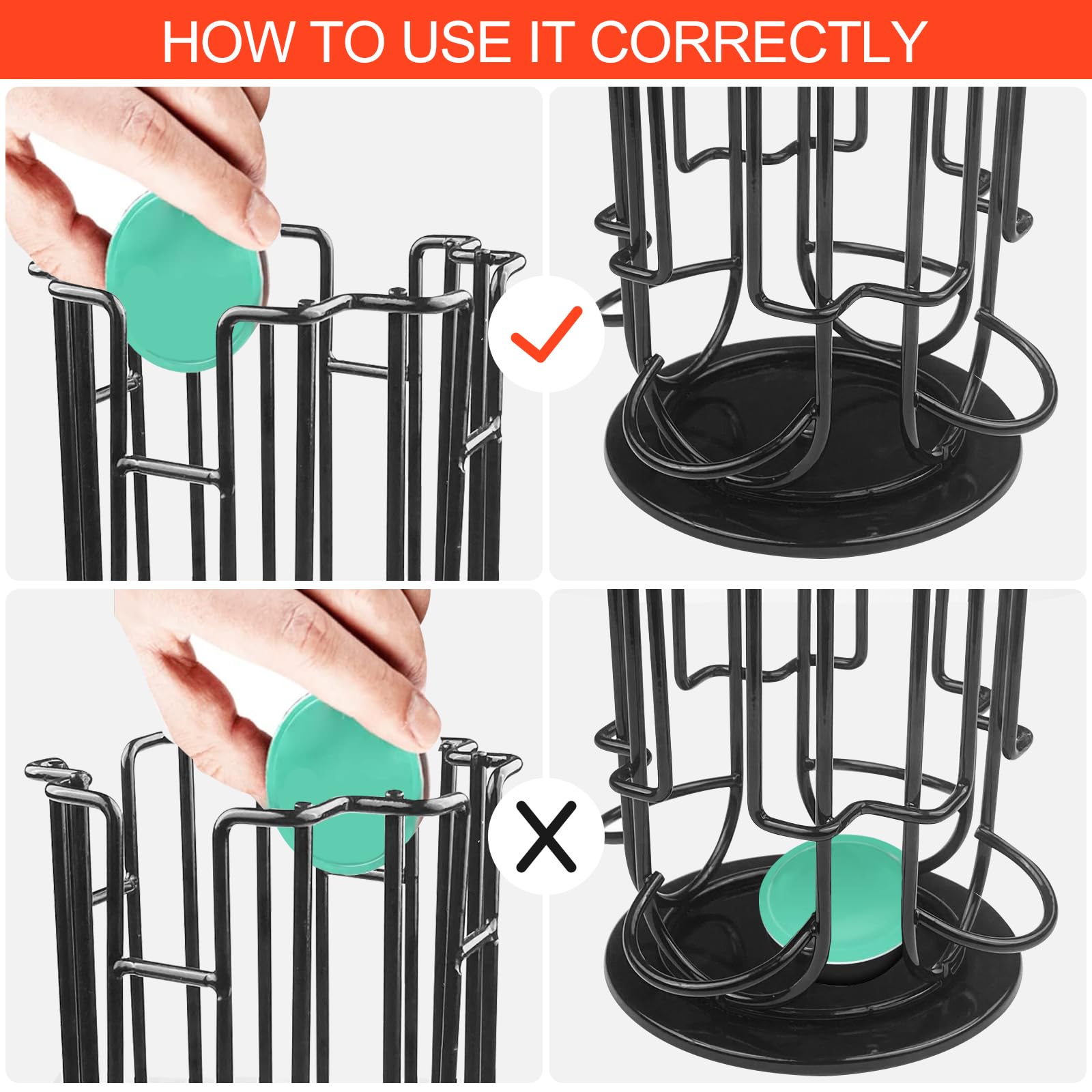 HOW TO USE IT CORRECTLY