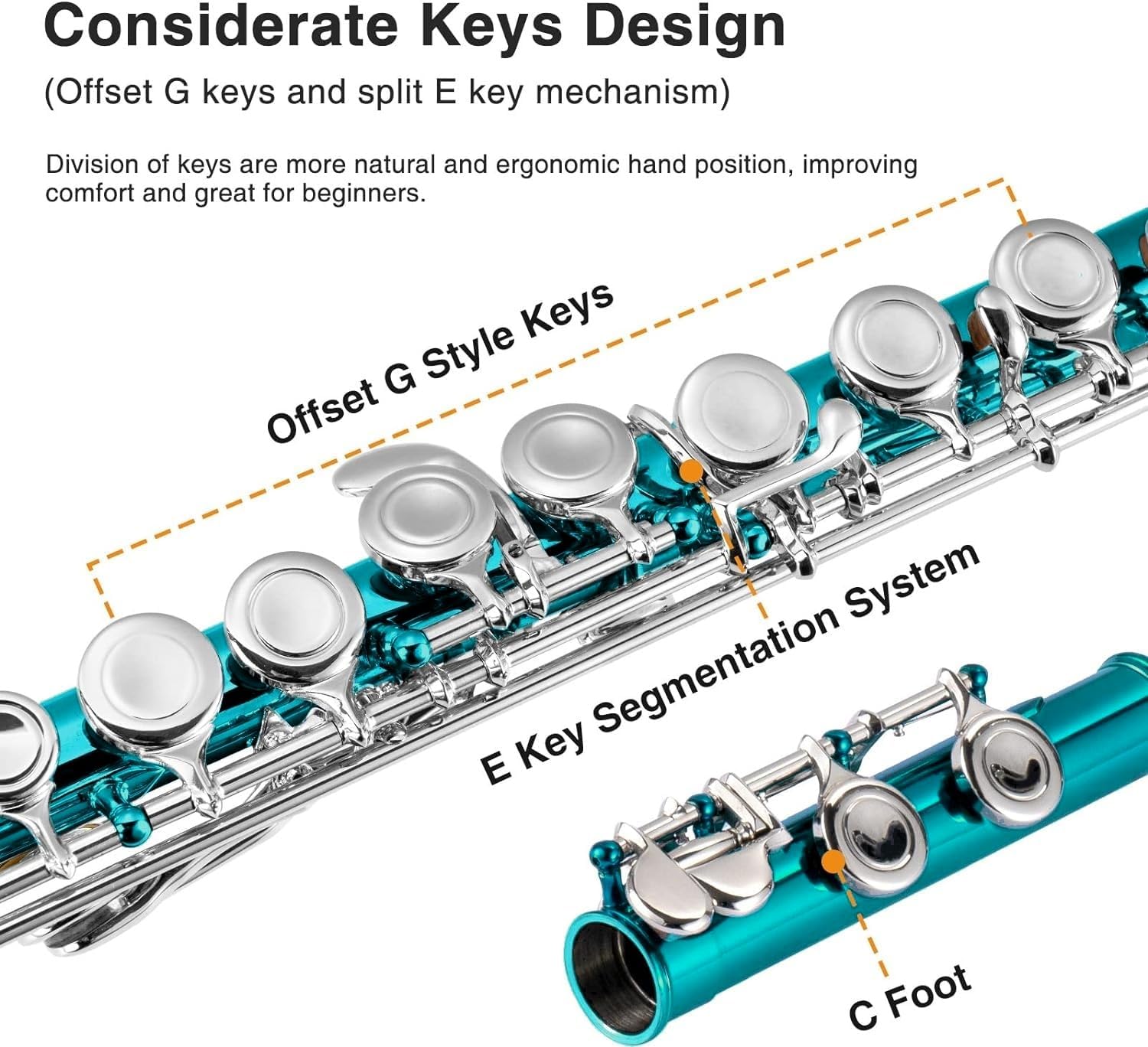 Considerate Keys Design

(Offset G keys and split E key mechanism)

Division of keys are more natural and ergonomic hand position, improving comfort and great for beginners.

Offset G Style Keys

E Key Segmentation System

C Foot