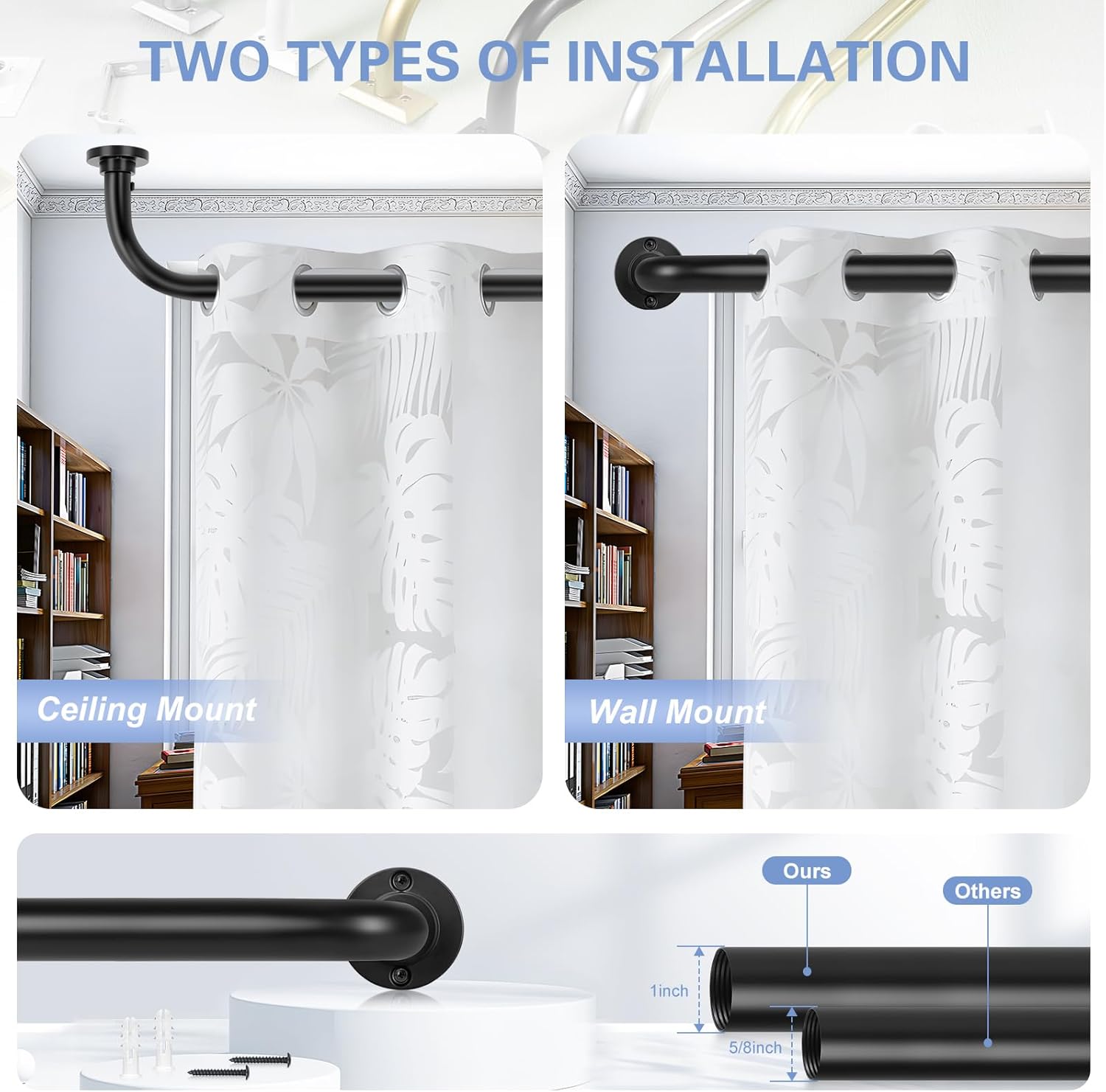 TWO TYPES OF INSTALLATION

Ceiling Mount

Wall Mount

Ours

Others

1inch

5/8inch