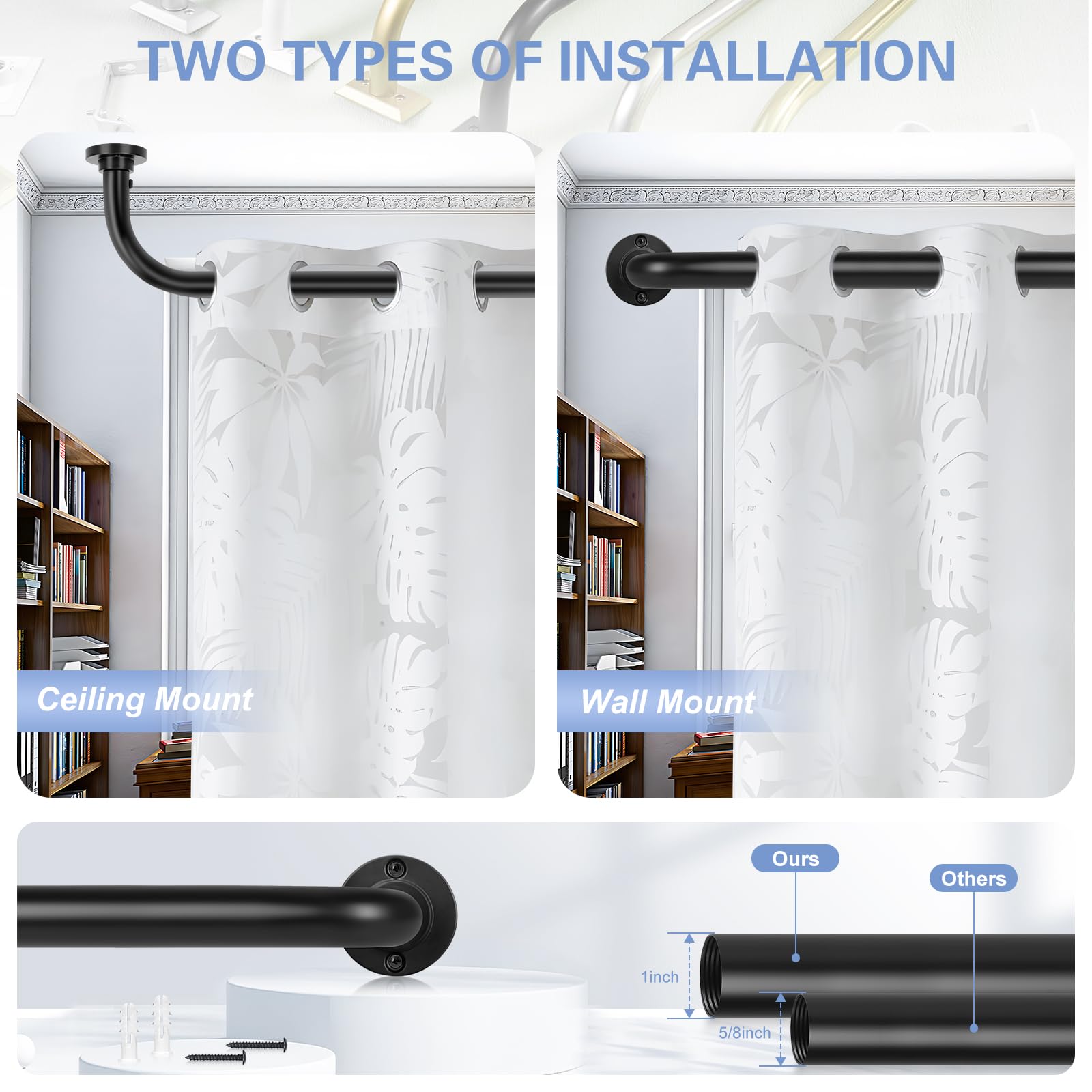 TWO TYPES OF INSTALLATION

Ceiling Mount

Wall Mount

Ours

Others

1inch

5/8inch