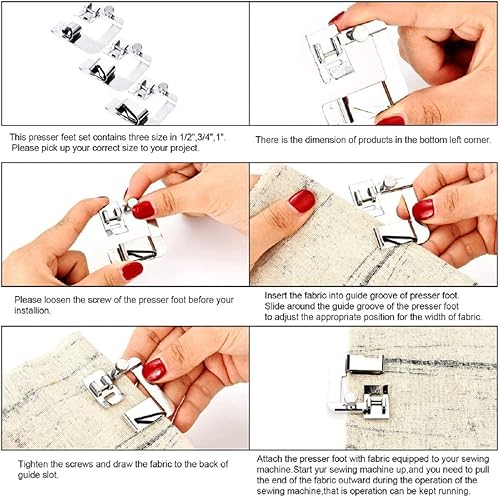 This presser feet set contains three size in 1/2",3/4",1". Please pick up your correct size to your project.

There is the dimension of products in the bottom left corner.

Please loosen the screw of the presser foot before your installion.

Insert the fabric into guide groove of presser foot. Slide around the guide groove of the presser foot to adjust the appropriate position for the width of fabric.

Tighten the screws and draw the fabric to the back of guide slot.

Attach the presser foot with fabric equipped to your sewing machine.Start yur sewing machine up,and you need to pull the end of the fabric outward during the operation of the sewing machine,that is operation can be kept running.