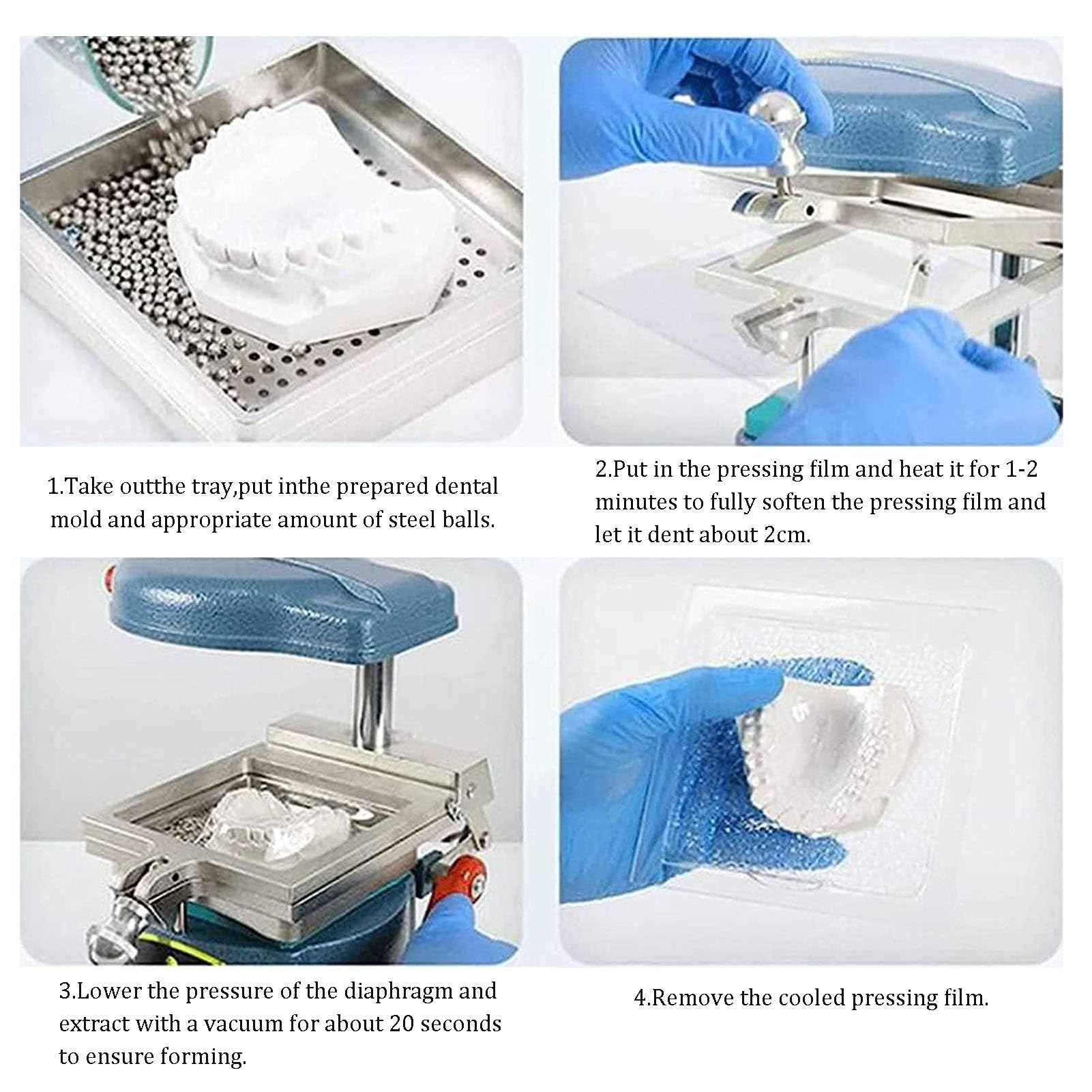 1.Take outthe tray,put inthe prepared dental mold and appropriate amount of steel balls.

2.Put in the pressing film and heat it for 1-2 minutes to fully soften the pressing film and let it dent about 2cm.

3.Lower the pressure of the diaphragm and extract with a vacuum for about 20 seconds to ensure forming.

4.Remove the cooled pressing film.