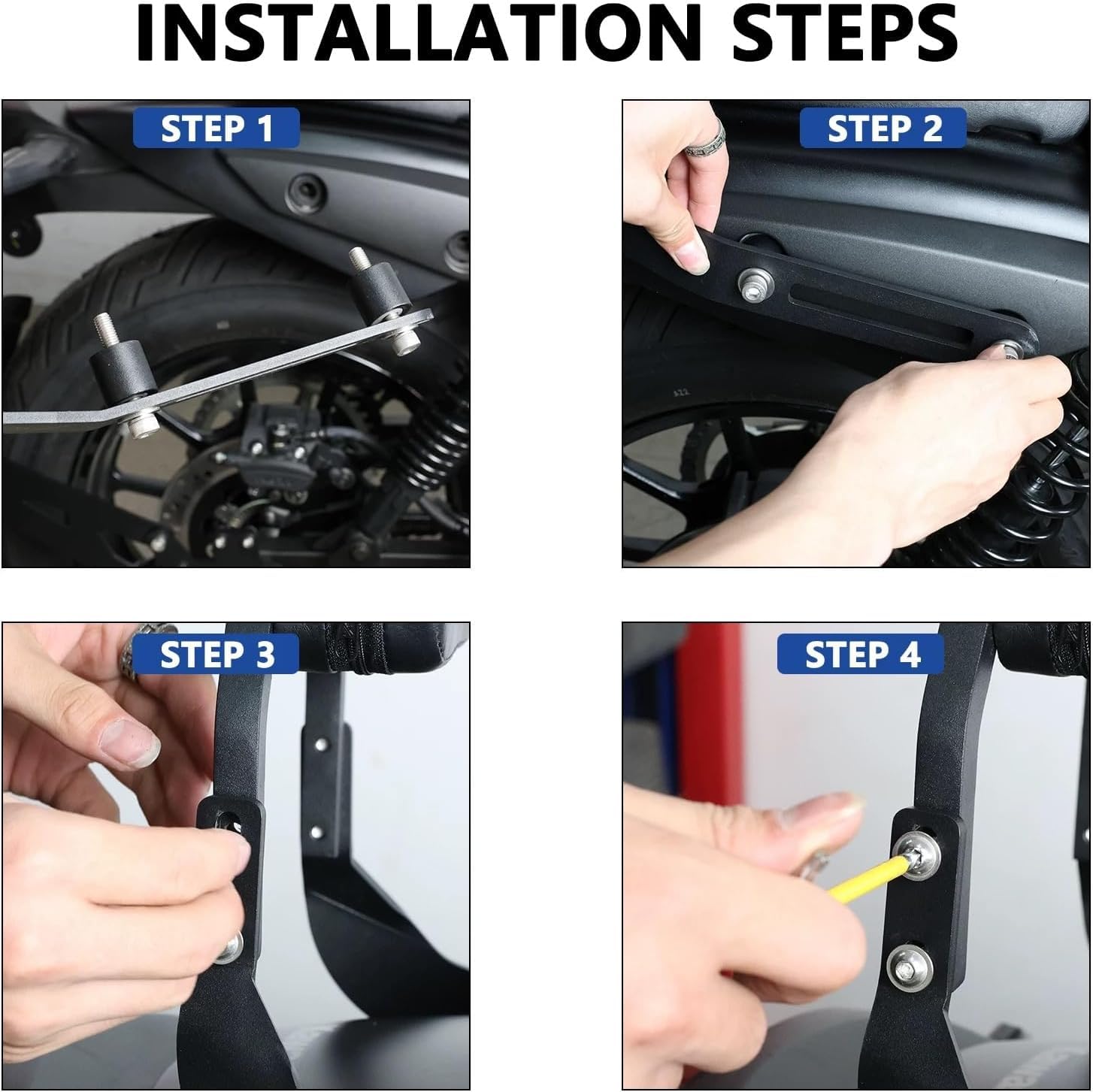 INSTALLATION STEPS

STEP 1

STEP 2

STEP 3

STEP 4