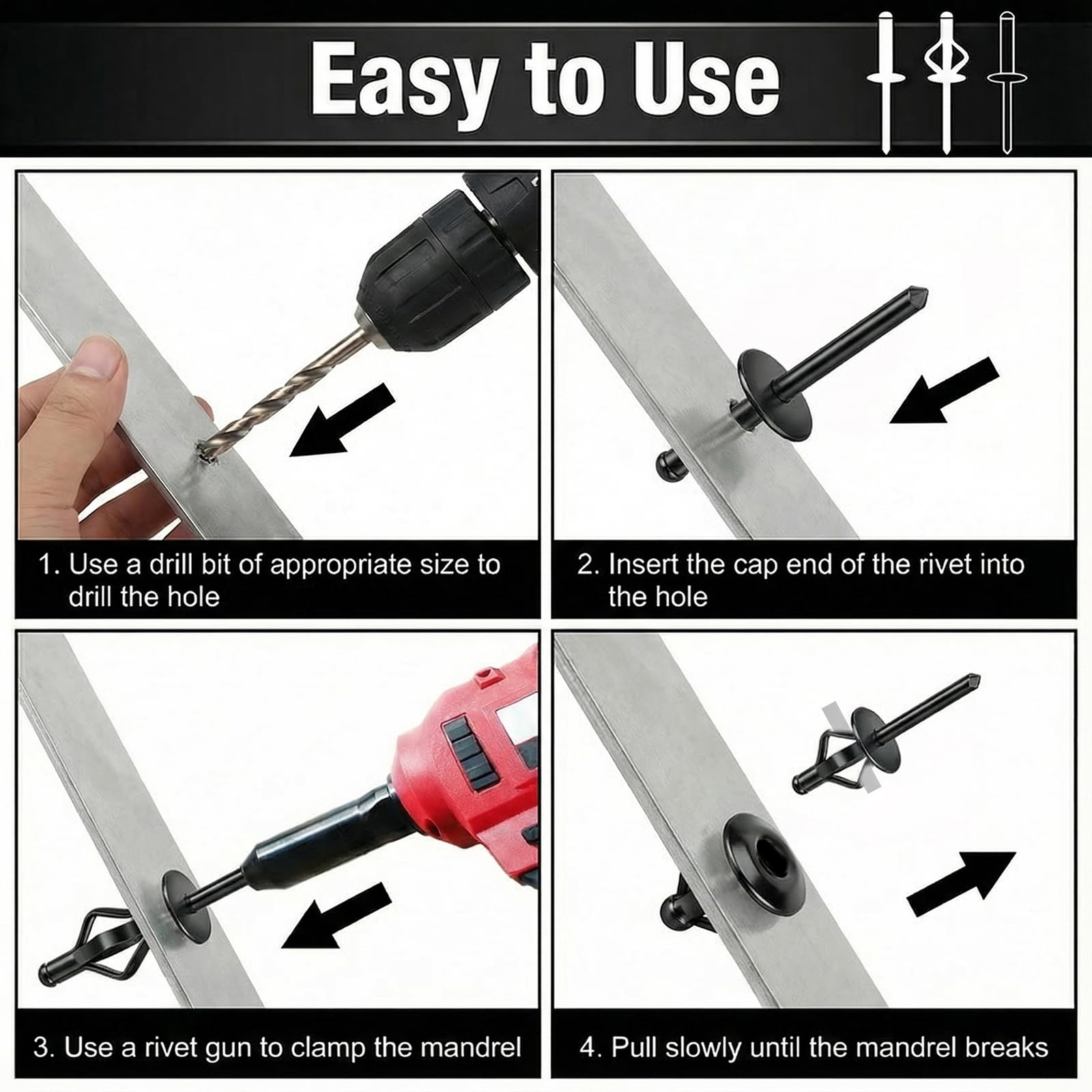 Easy to Use

1. Use a drill bit of appropriate size to drill the hole

2. Insert the cap end of the rivet into the hole

3. Use a rivet gun to clamp the mandrel

4. Pull slowly until the mandrel breaks