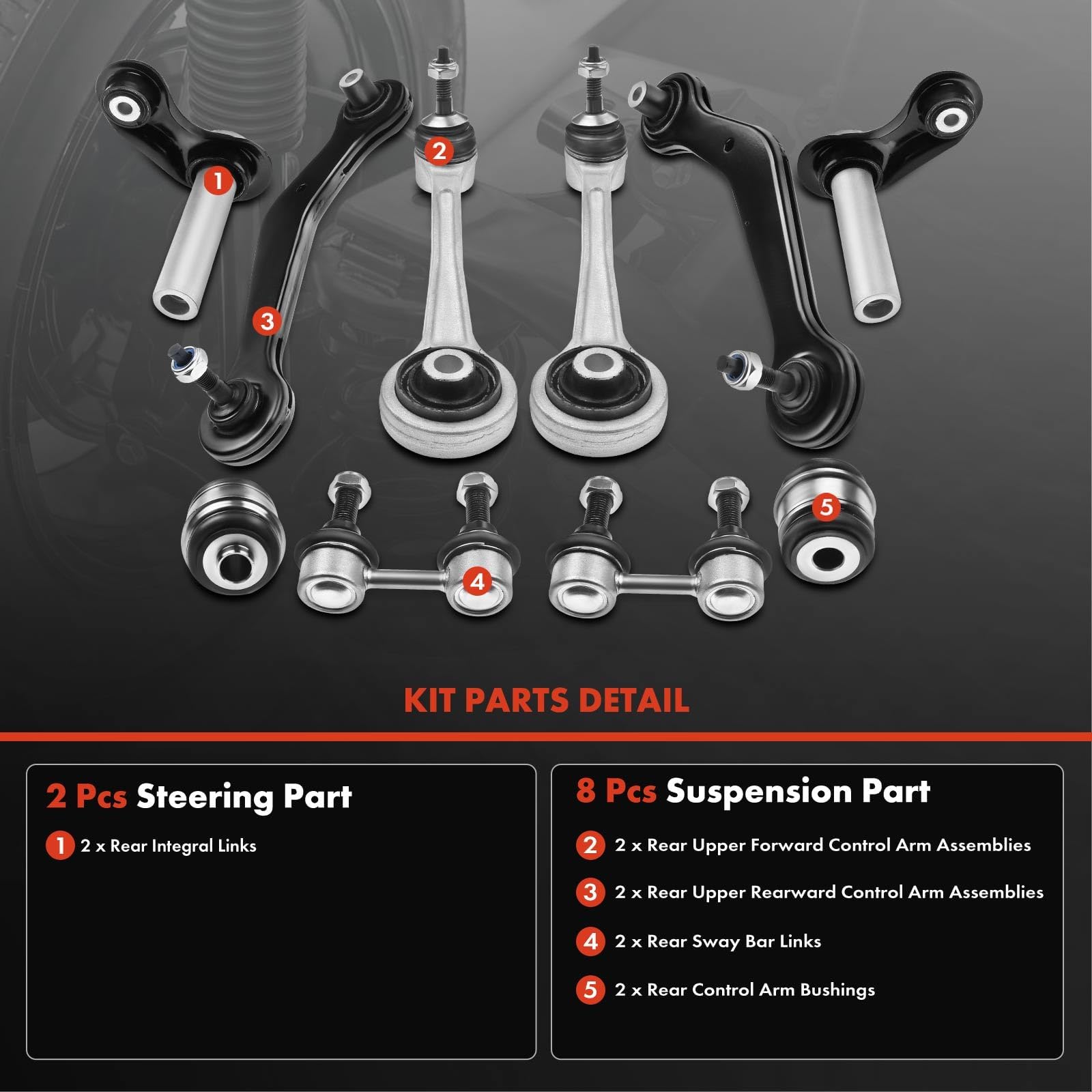 1

2

3

4

5

KIT PARTS DETAIL

2 Pcs Steering Part

1 2 x Rear Integral Links

8 Pcs Suspension Part

2 2 x Rear Upper Forward Control Arm Assemblies

3 2 x Rear Upper Rearward Control Arm Assemblies

4 2 x Rear Sway Bar Links

5 2 x Rear Control Arm Bushings