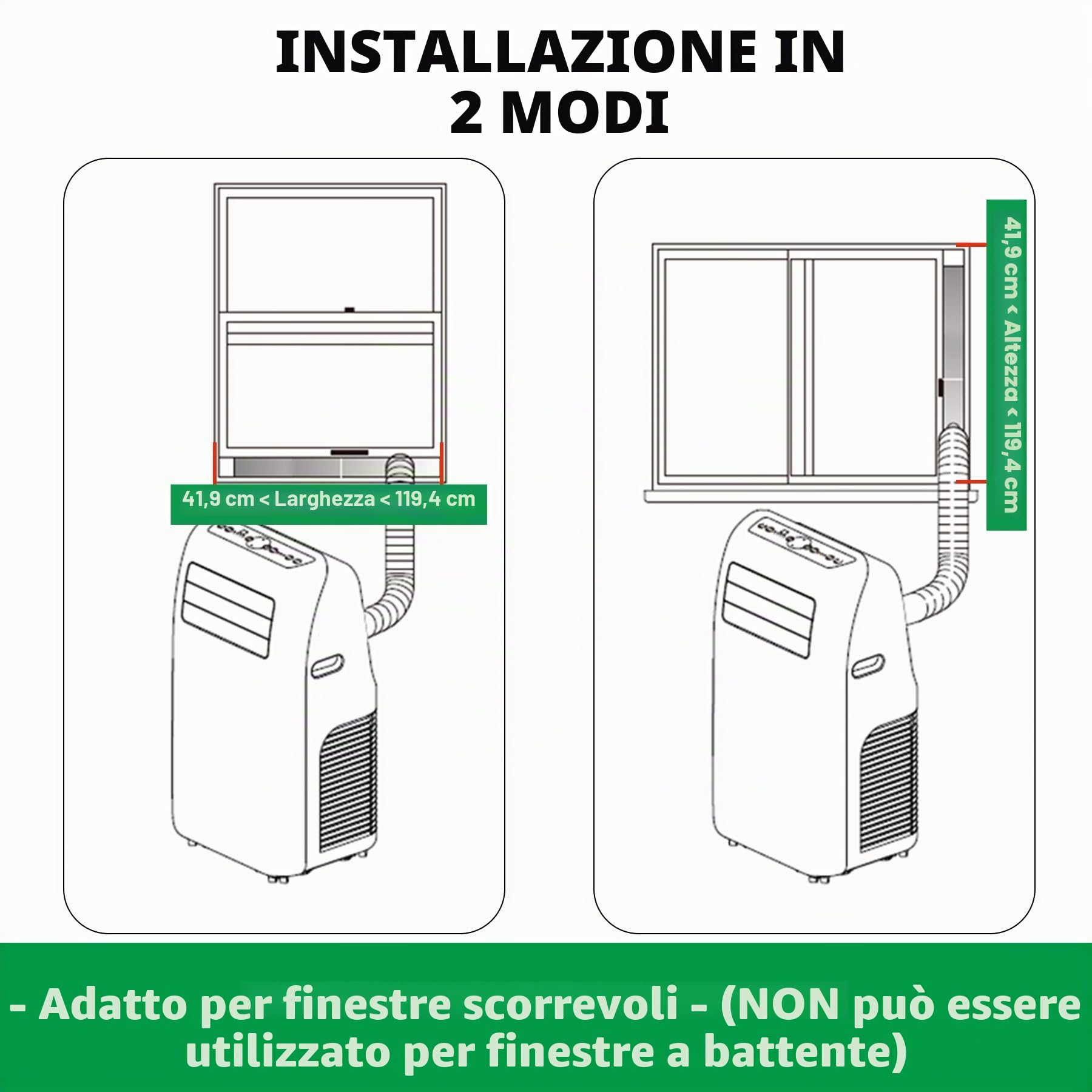 INSTALLAZIONE IN 2 MODI

41,9 cm < Larghezza < 119,4 cm

41,9 cm < Altezza < 119,4 cm

- Adatto per finestre scorrevoli - (NON può essere utilizzato per finestre a battente)