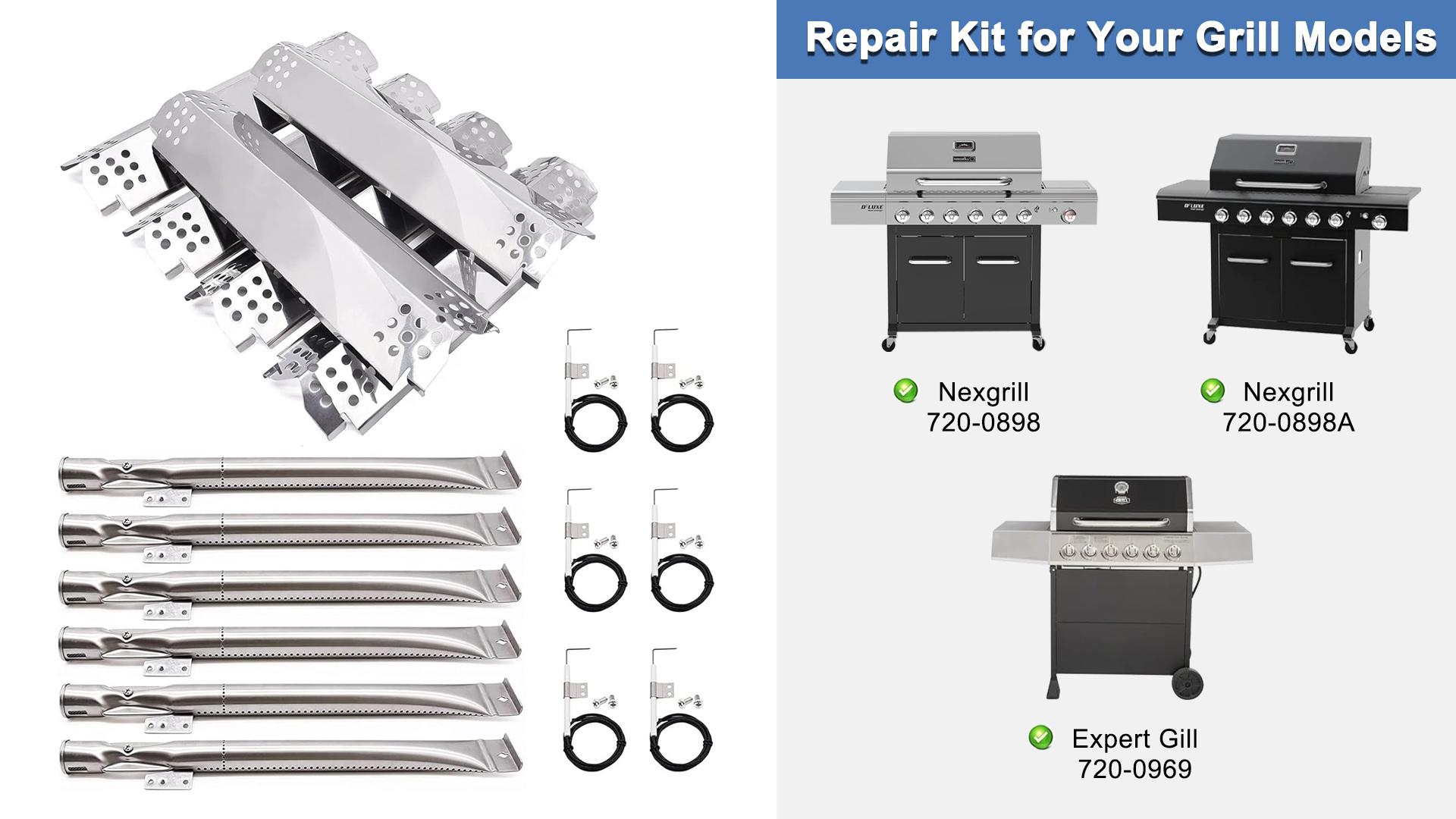 Repair Kit for Your Grill Models

D'LUXE

D'LUXE

Nexgrill
720-0898

Nexgrill
720-0898A

Expert Gill
720-0969