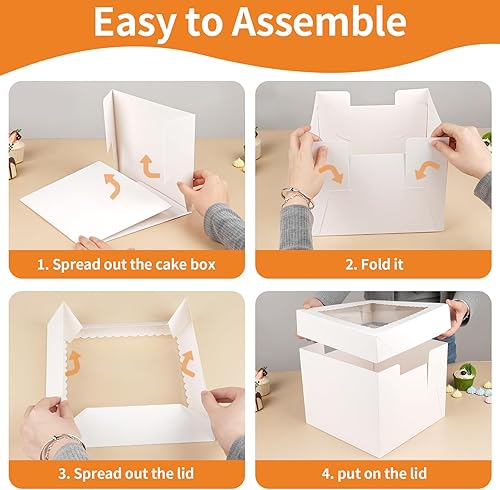 Easy to Assemble

1. Spread out the cake box

2. Fold it

3. Spread out the lid

4. put on the lid