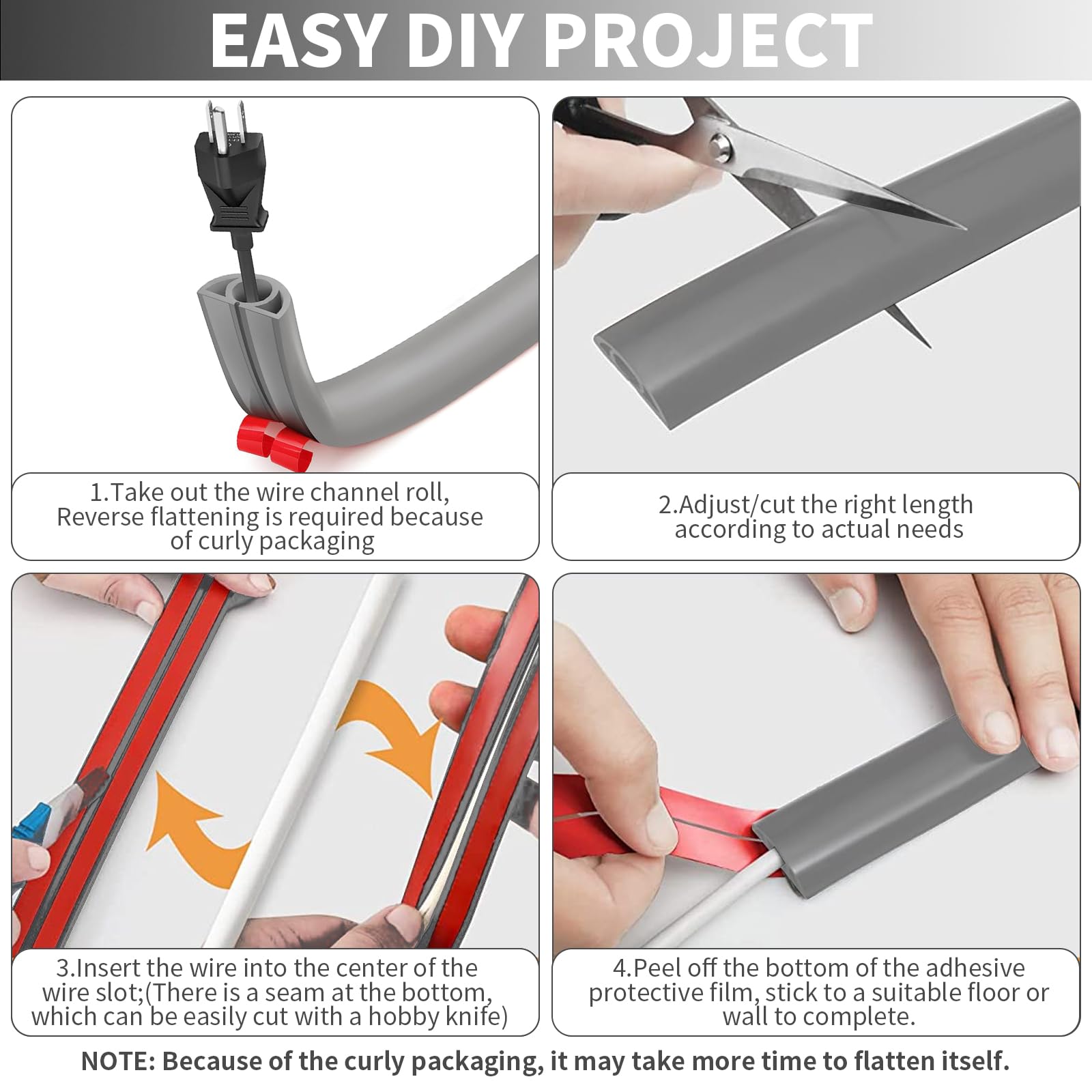 EASY DIY PROJECT

1.Take out the wire channel roll, Reverse flattening is required because of curly packaging

2.Adjust/cut the right length according to actual needs

3.Insert the wire into the center of the wire slot;(There is a seam at the bottom, which can be easily cut with a hobby knife)

4.Peel off the bottom of the adhesive protective film, stick to a suitable floor or wall to complete.

NOTE: Because of the curly packaging, it may take more time to flatten itself.