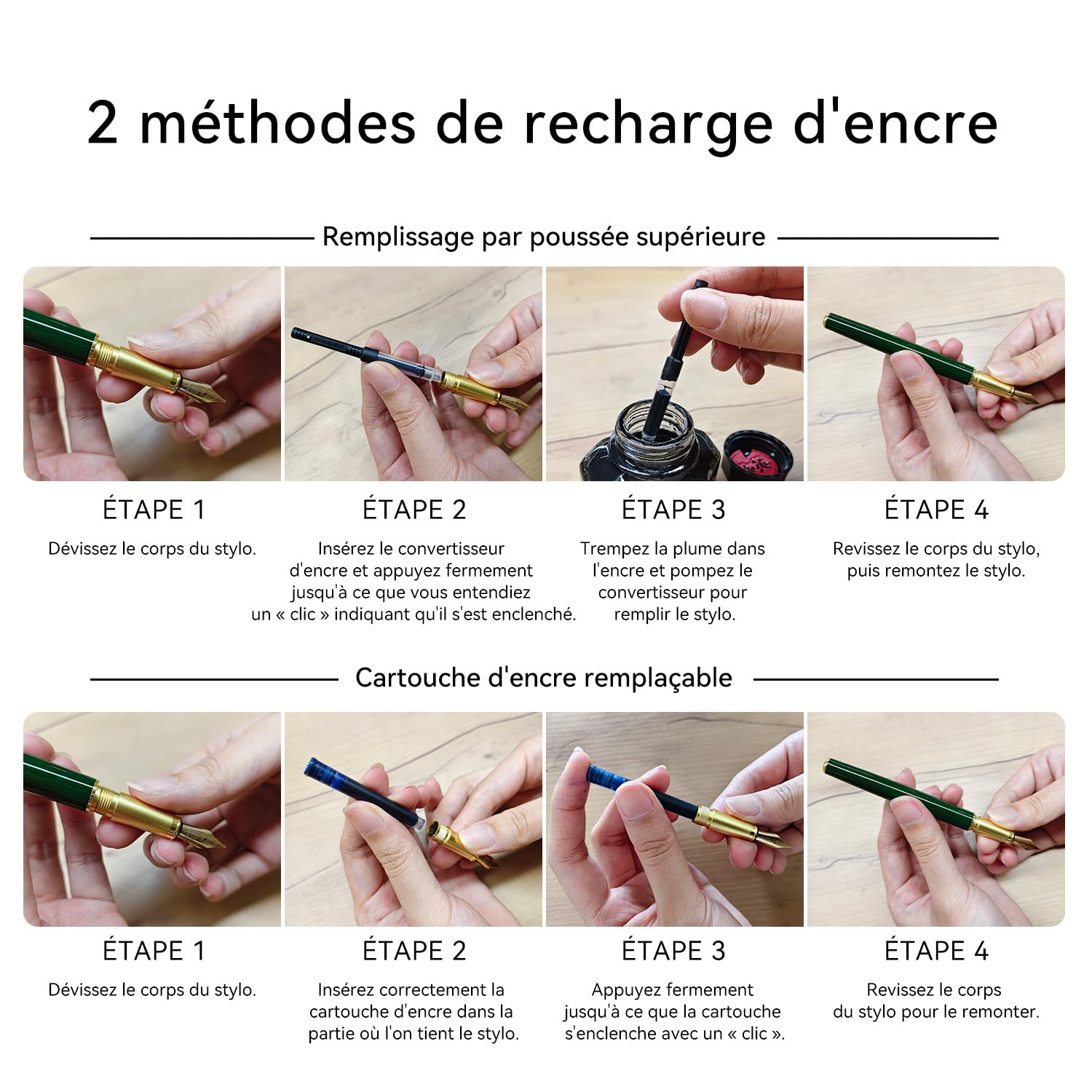 2 méthodes de recharge d'encre

Remplissage par poussée supérieure

ÉTAPE 1

Dévissez le corps du stylo.

ÉTAPE 2

Insérez le convertisseur d'encre et appuyez fermement jusqu'à ce que vous entendiez un « clic » indiquant qu'il s'est enclenché.

ÉTAPE 3

Trempez la plume dans l'encre et pompez le convertisseur pour remplir le stylo.

ÉTAPE 4

Revissez le corps du stylo, puis remontez le stylo.

Cartouche d'encre remplaçable

ÉTAPE 1

Dévissez le corps du stylo.

ÉTAPE 2

Insérez correctement la cartouche d'encre dans la partie où l'on tient le stylo.

ÉTAPE 3

Appuyez fermement jusqu'à ce que la cartouche s'enclenche avec un « clic ».

ÉTAPE 4

Revissez le corps du stylo pour le remonter.