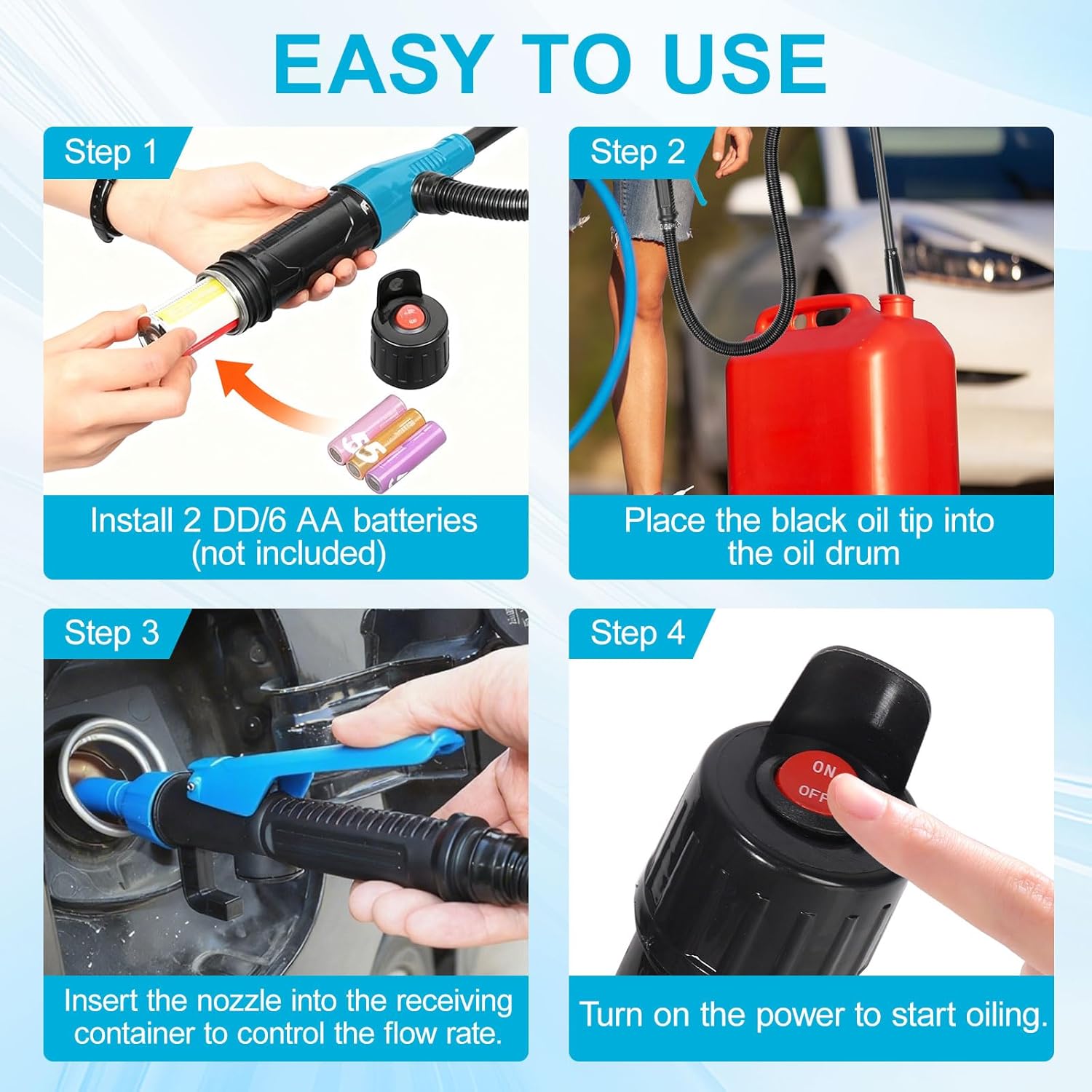 EASY TO USE

Step 1

Install 2 DD/6 AA batteries (not included)

Step 2

Place the black oil tip into the oil drum

Step 3

Insert the nozzle into the receiving container to control the flow rate.

Step 4

ON
OFF

Turn on the power to start oiling.