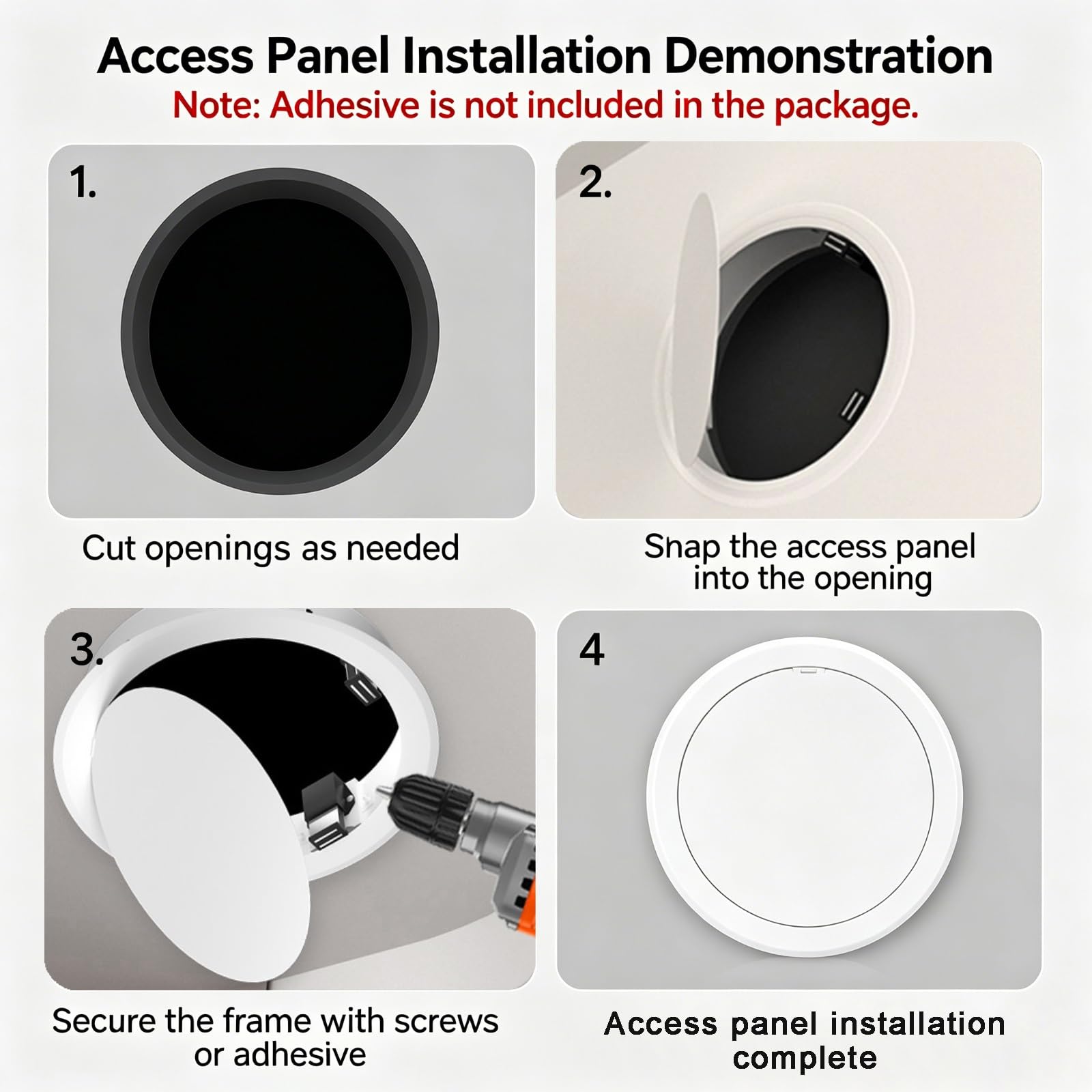 Access Panel Installation Demonstration

Note: Adhesive is not included in the package.

1.

Cut openings as needed

2.

Snap the access panel into the opening

3.

Secure the frame with screws or adhesive

4

Access panel installation complete