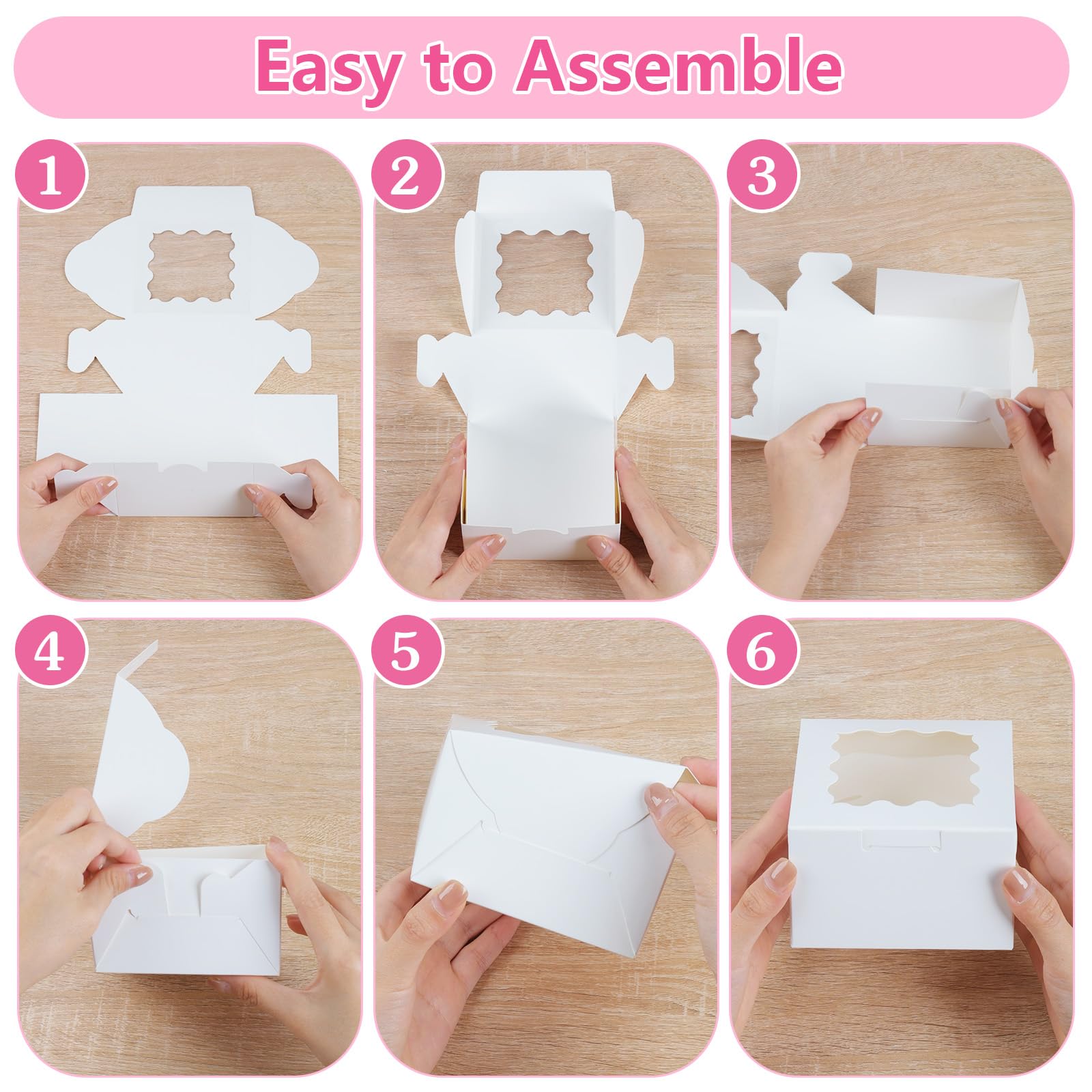 Easy to Assemble

1

2

3

4

5

6