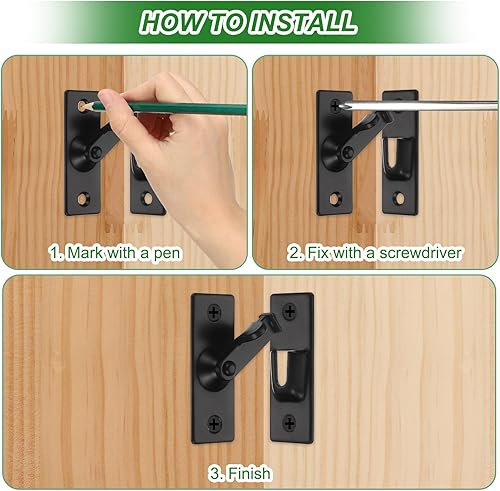 HOW TO INSTALL

1. Mark with a pen

2. Fix with a screwdriver

3. Finish