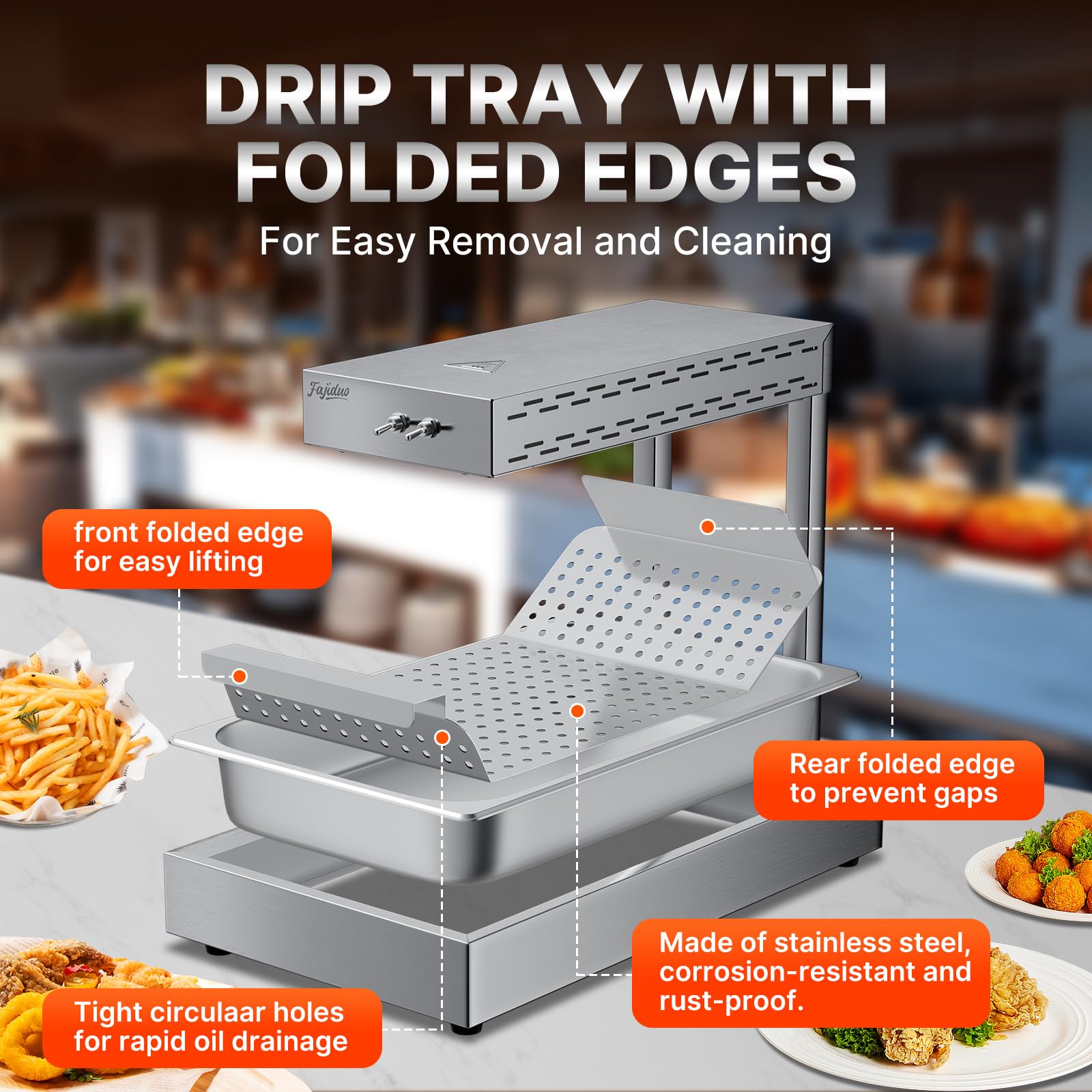 DRIP TRAY WITH FOLDED EDGES

For Easy Removal and Cleaning

Fajiduo

front folded edge for easy lifting

Rear folded edge to prevent gaps

Made of stainless steel, corrosion-resistant and rust-proof.

Tight circulaar holes for rapid oil drainage