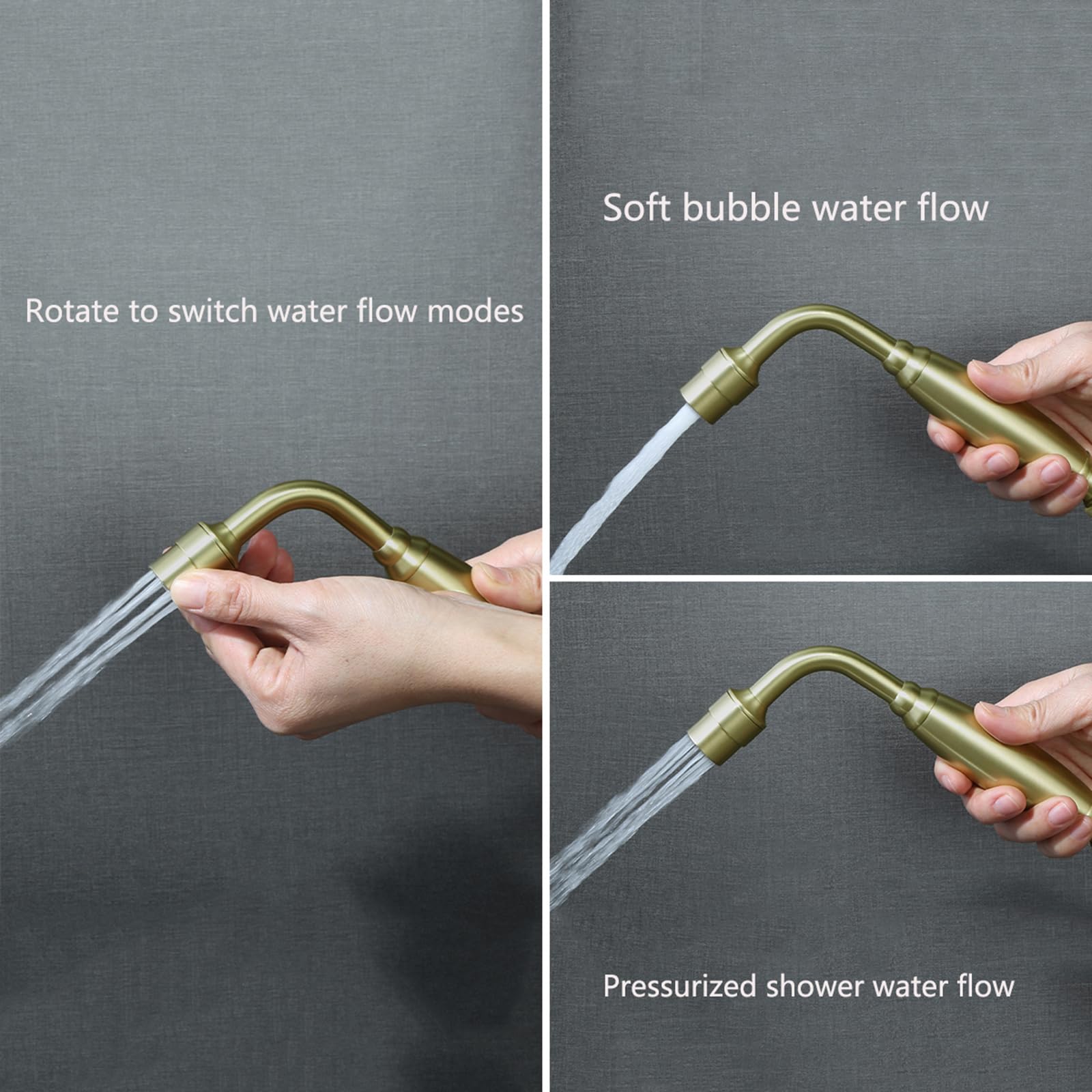 Rotate to switch water flow modes

Soft bubble water flow

Pressurized shower water flow