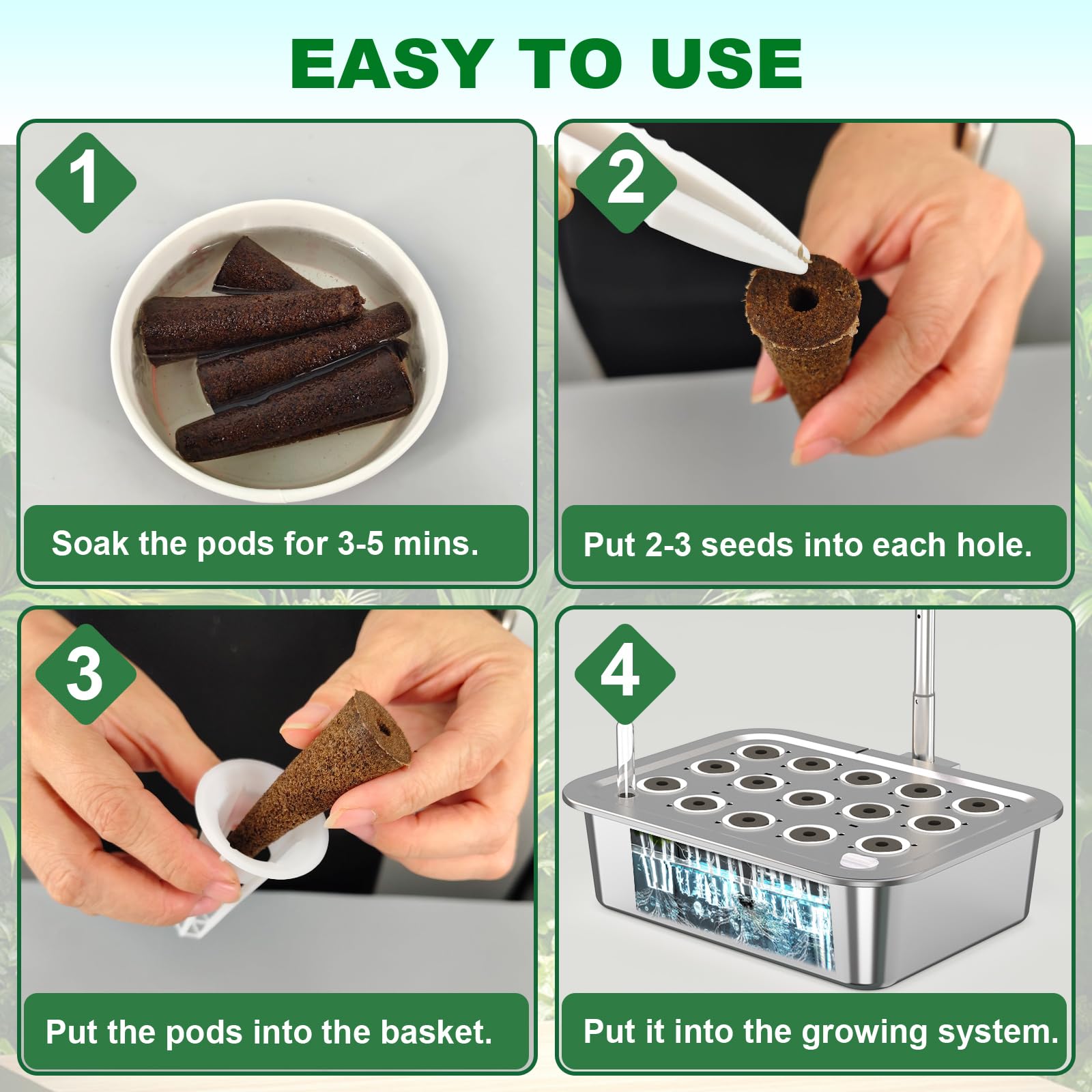 EASY TO USE

1

Soak the pods for 3-5 mins.

2

Put 2-3 seeds into each hole.

3

Put the pods into the basket.

4

Put it into the growing system.