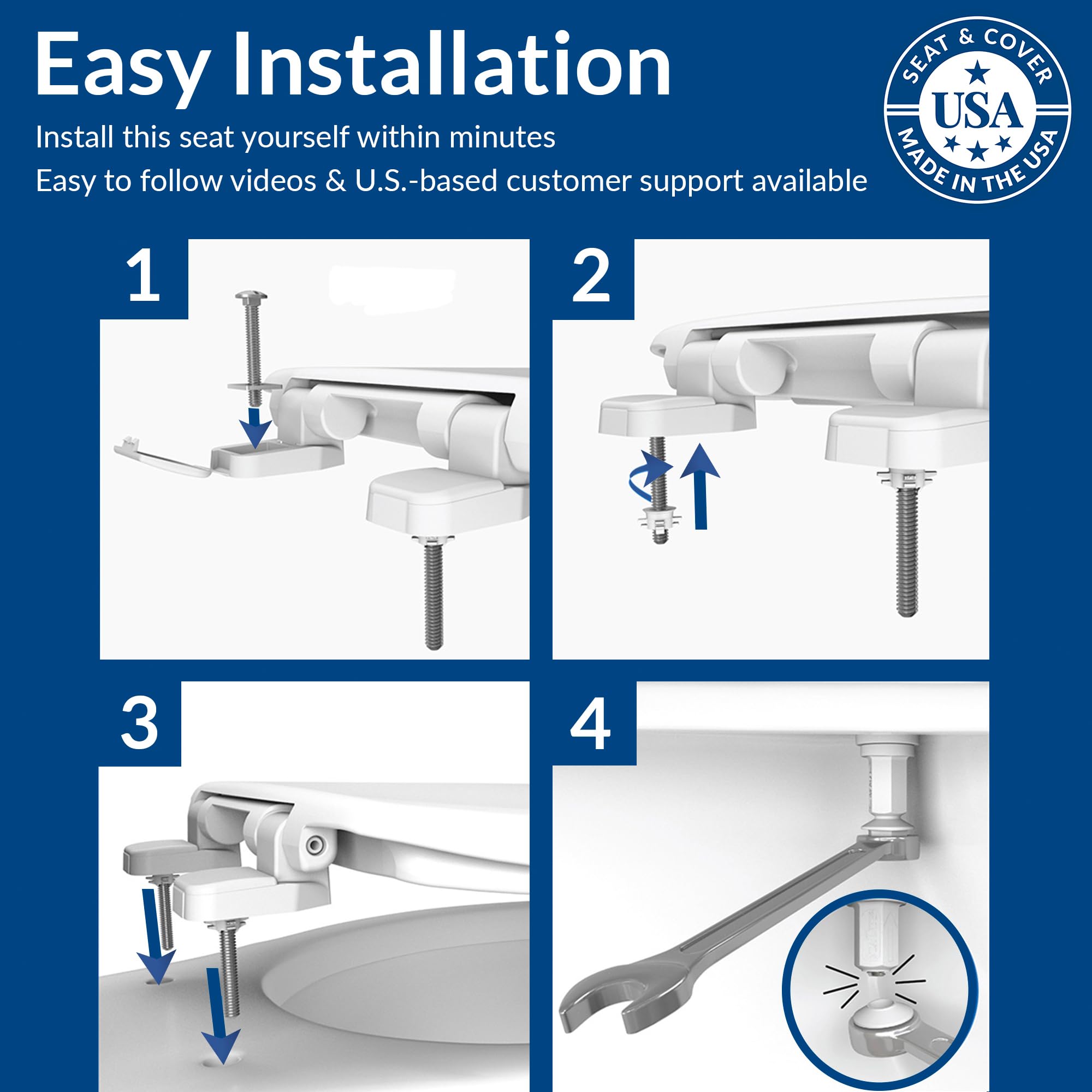 Easy Installation

Install this seat yourself within minutes

Easy to follow videos & U.S.-based customer support available

SEAT & COVER
USA
MADE IN THE USA

1

2

3

4