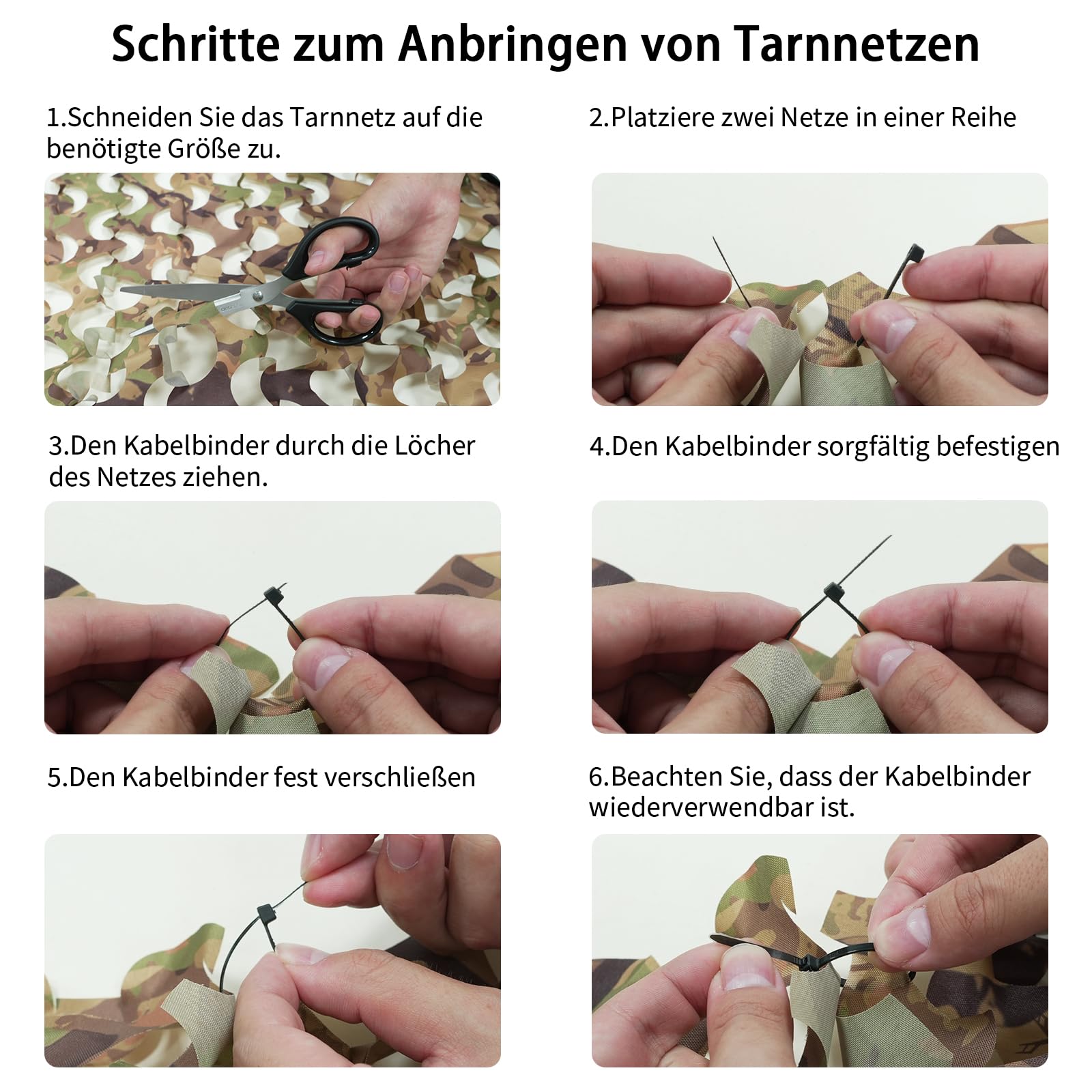 Schritte zum Anbringen von Tarnnetzen

1.Schneiden Sie das Tarnnetz auf die benötigte Größe zu.

2.Platziere zwei Netze in einer Reihe

3.Den Kabelbinder durch die Löcher des Netzes ziehen.

4.Den Kabelbinder sorgfältig befestigen

5.Den Kabelbinder fest verschließen

6.Beachten Sie, dass der Kabelbinder wiederverwendbar ist.