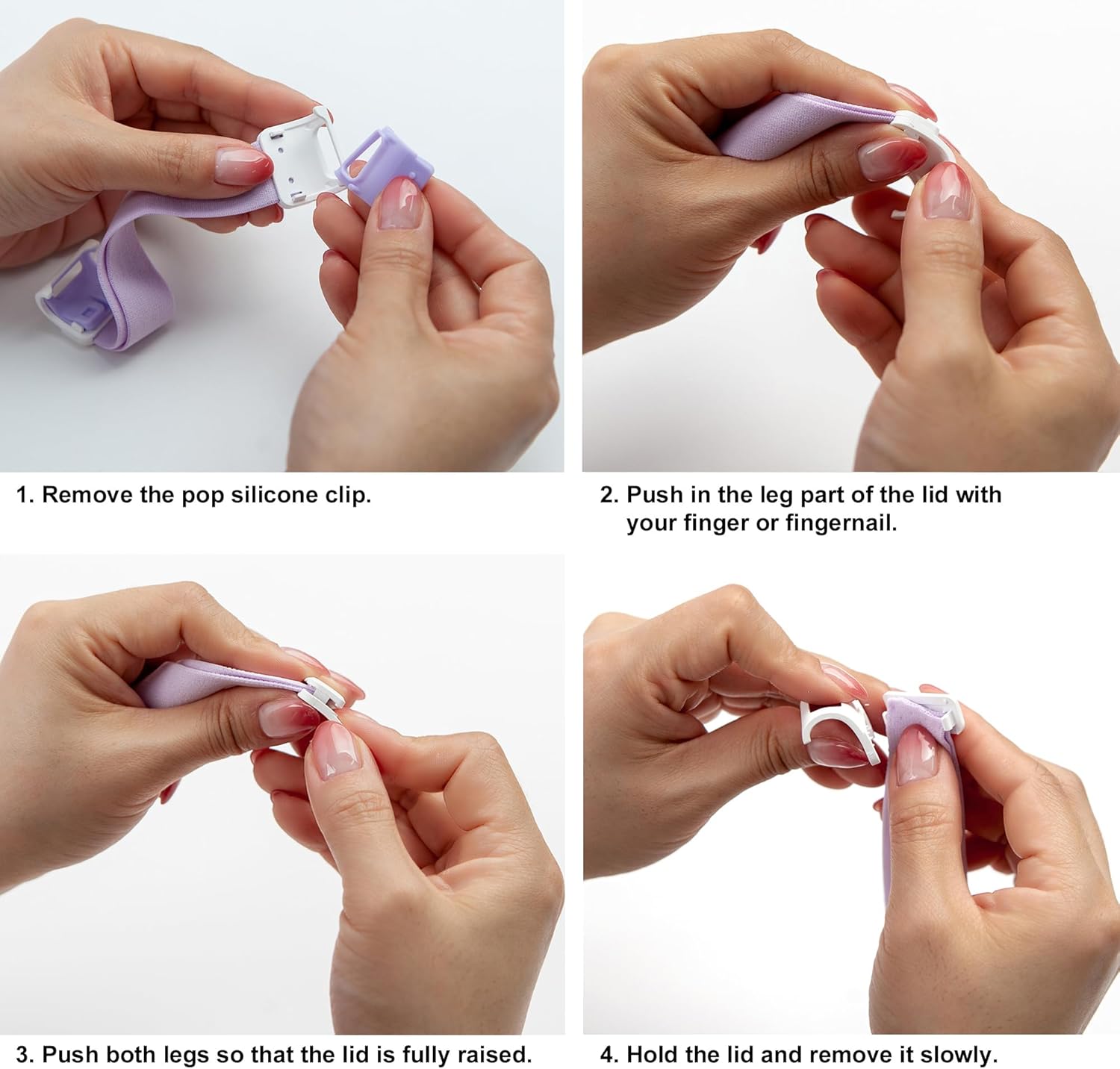 1. Remove the pop silicone clip.

2. Push in the leg part of the lid with your finger or fingernail.

3. Push both legs so that the lid is fully raised.

4. Hold the lid and remove it slowly.