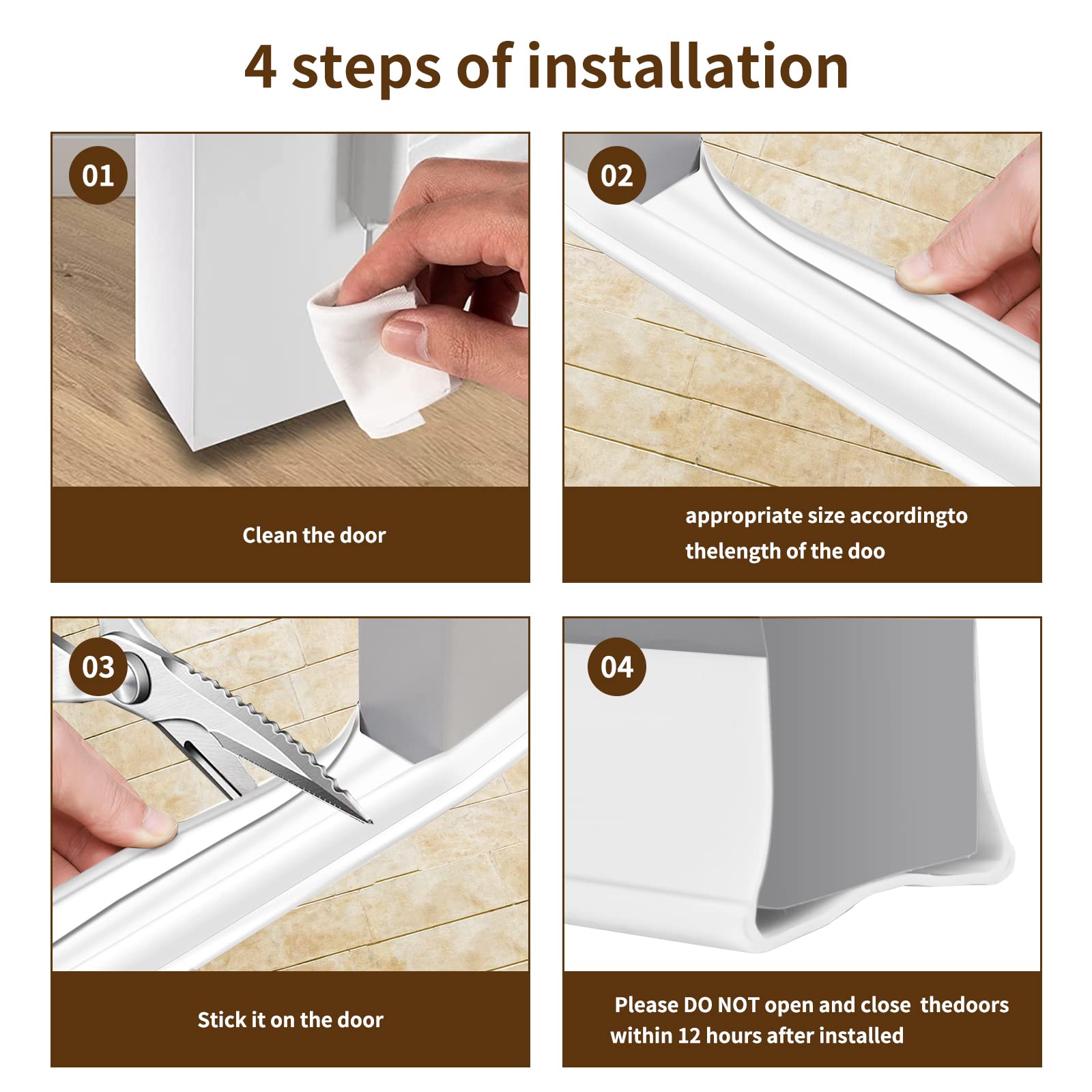 4 steps of installation

01

Clean the door

02

appropriate size accordingto thelength of the doo

03

Stick it on the door

04

Please DO NOT open and close thedoors within 12 hours after installed