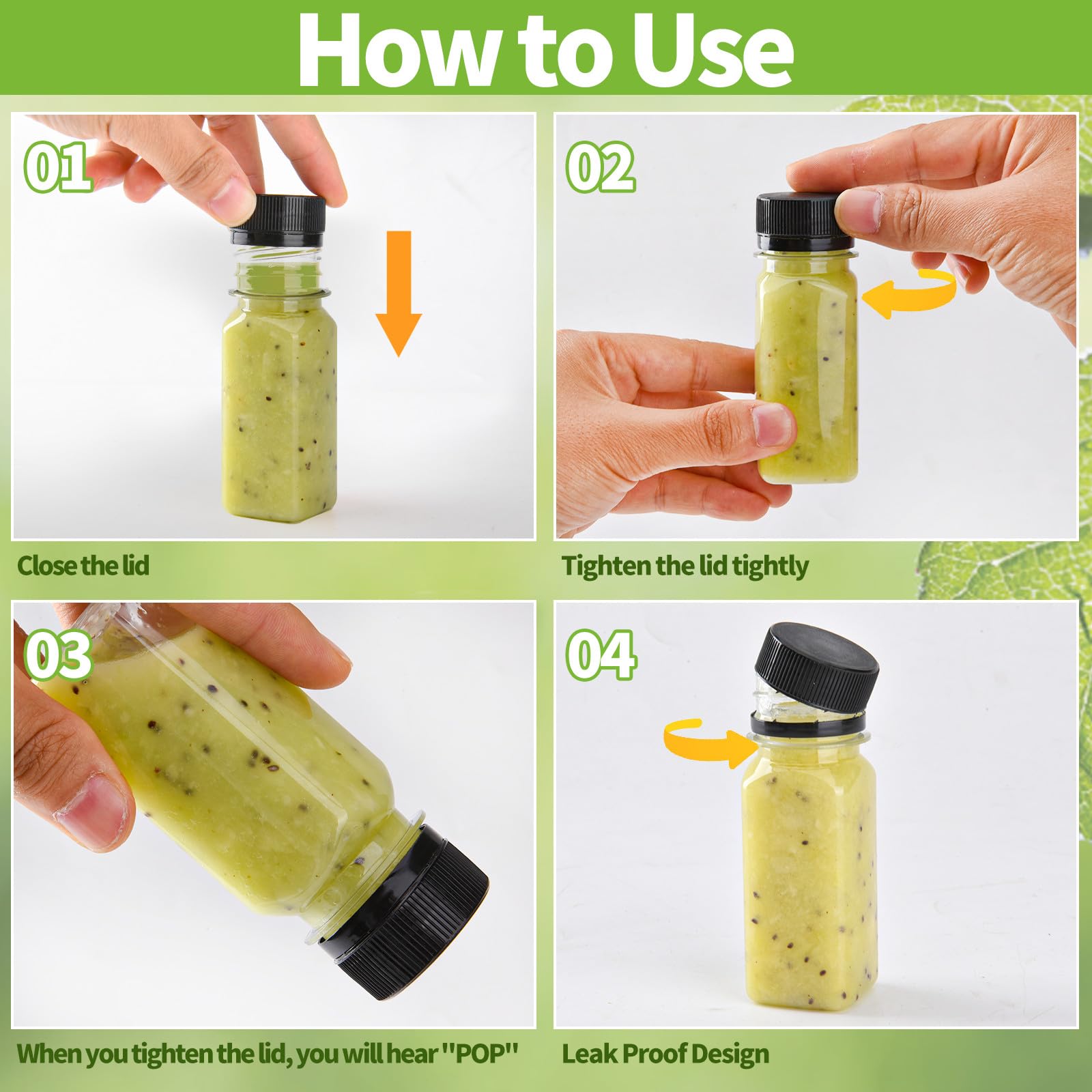 How to Use

01

Close the lid

02

Tighten the lid tightly

03

When you tighten the lid, you will hear "POP"

04

Leak Proof Design