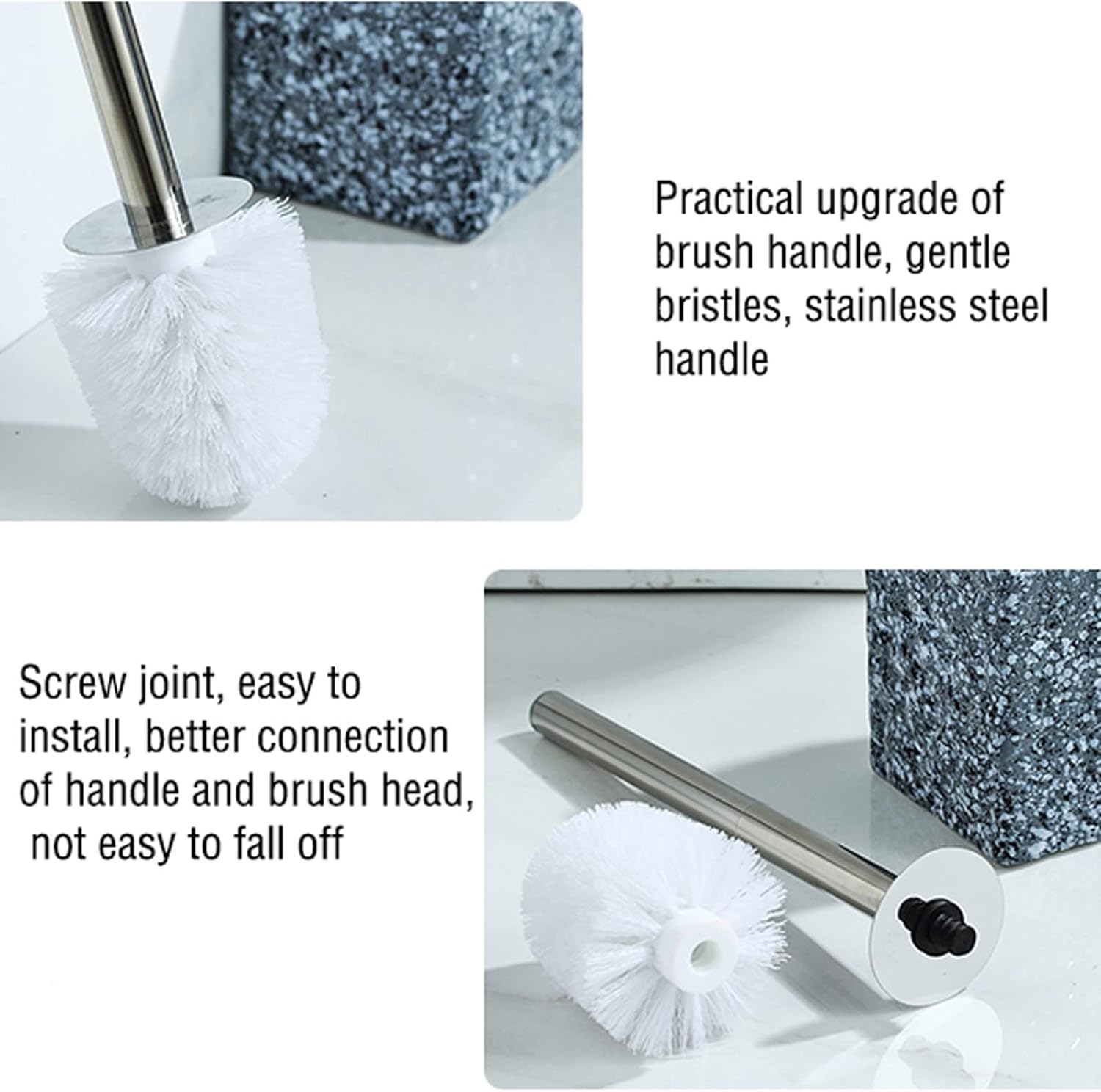 Practical upgrade of brush handle, gentle bristles, stainless steel handle

Screw joint, easy to install, better connection of handle and brush head, not easy to fall off