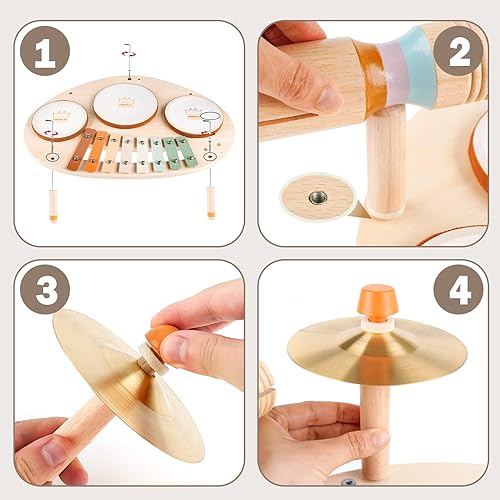 1

2

3

4