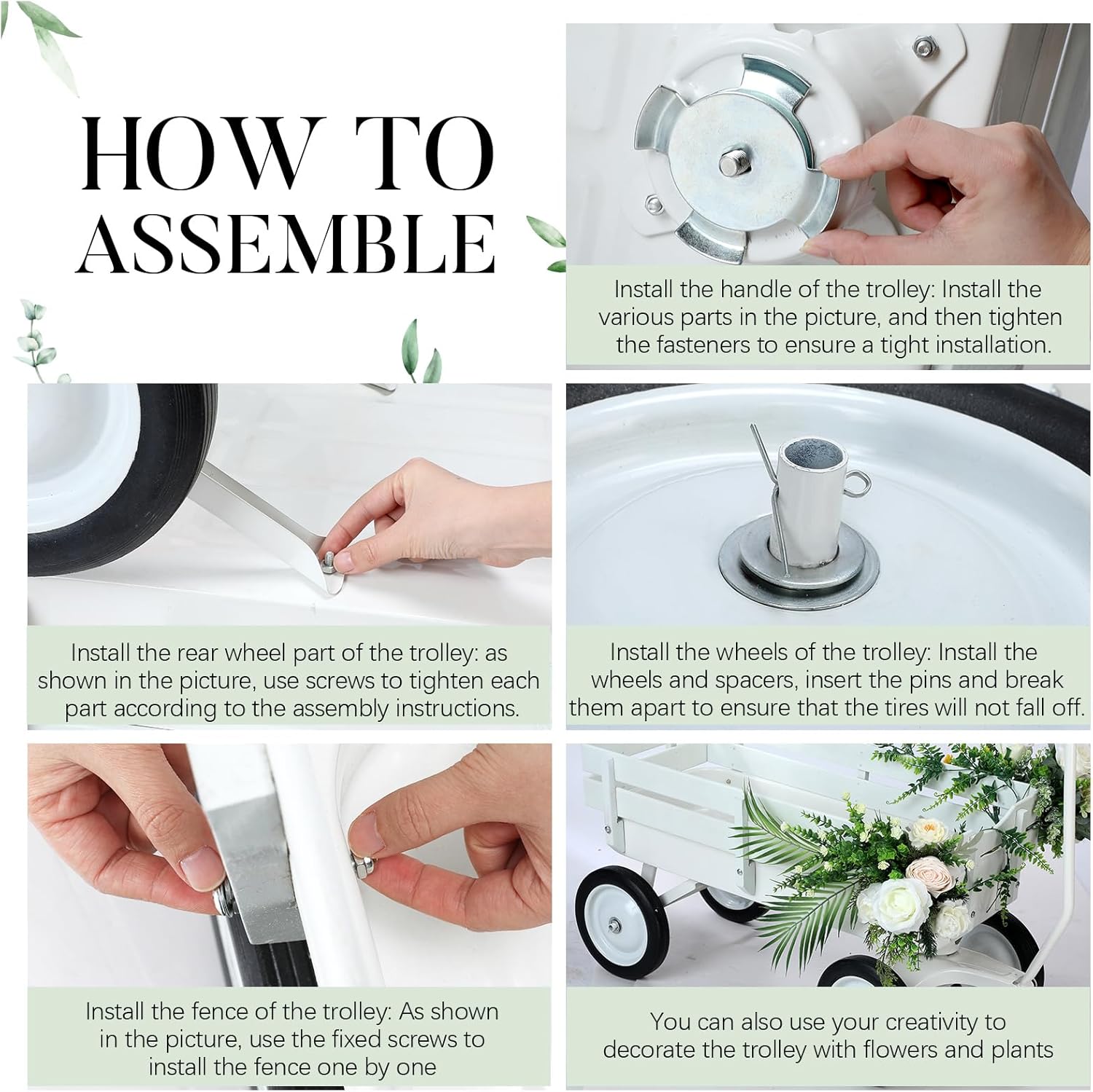 HOW TO ASSEMBLE

Install the handle of the trolley: Install the various parts in the picture, and then tighten the fasteners to ensure a tight installation.

Install the rear wheel part of the trolley: as shown in the picture, use screws to tighten each part according to the assembly instructions.

Install the wheels of the trolley: Install the wheels and spacers, insert the pins and break them apart to ensure that the tires will not fall off.

Install the fence of the trolley: As shown in the picture, use the fixed screws to install the fence one by one

You can also use your creativity to decorate the trolley with flowers and plants