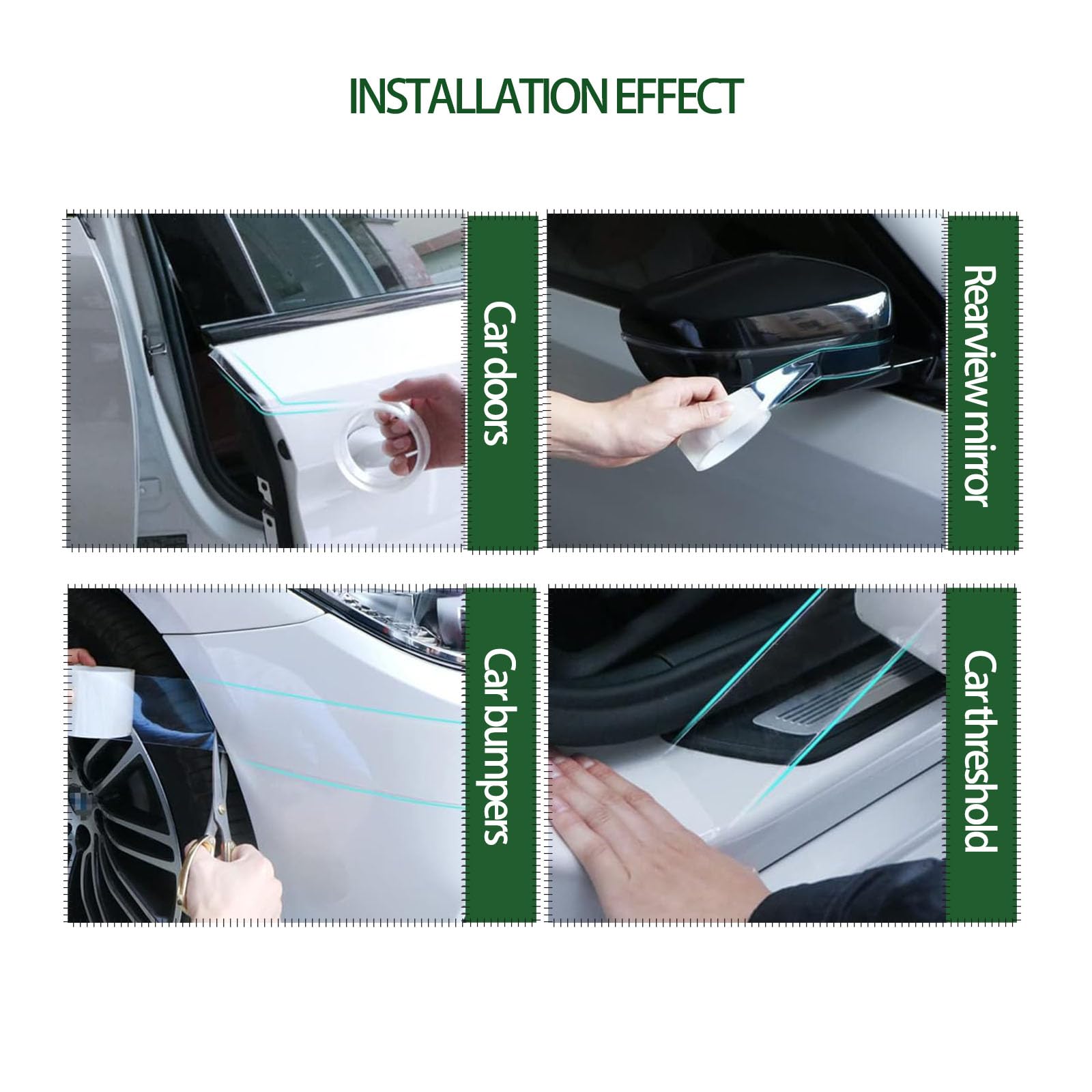 INSTALLATION EFFECT

Car doors

Rearview mirror

Car bumpers

Car threshold