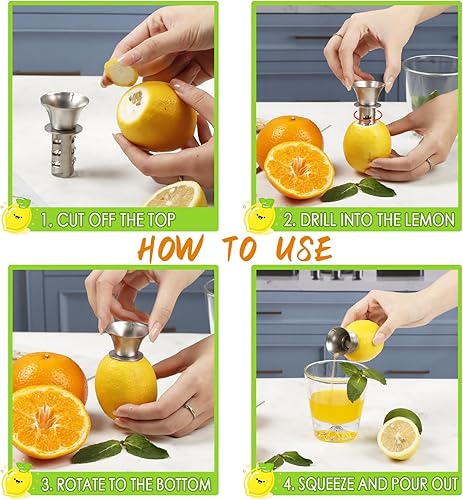 1. CUT OFF THE TOP

2. DRILL INTO THE LEMON

HOW TO USE

3. ROTATE TO THE BOTTOM

4. SQUEEZE AND POUR OUT