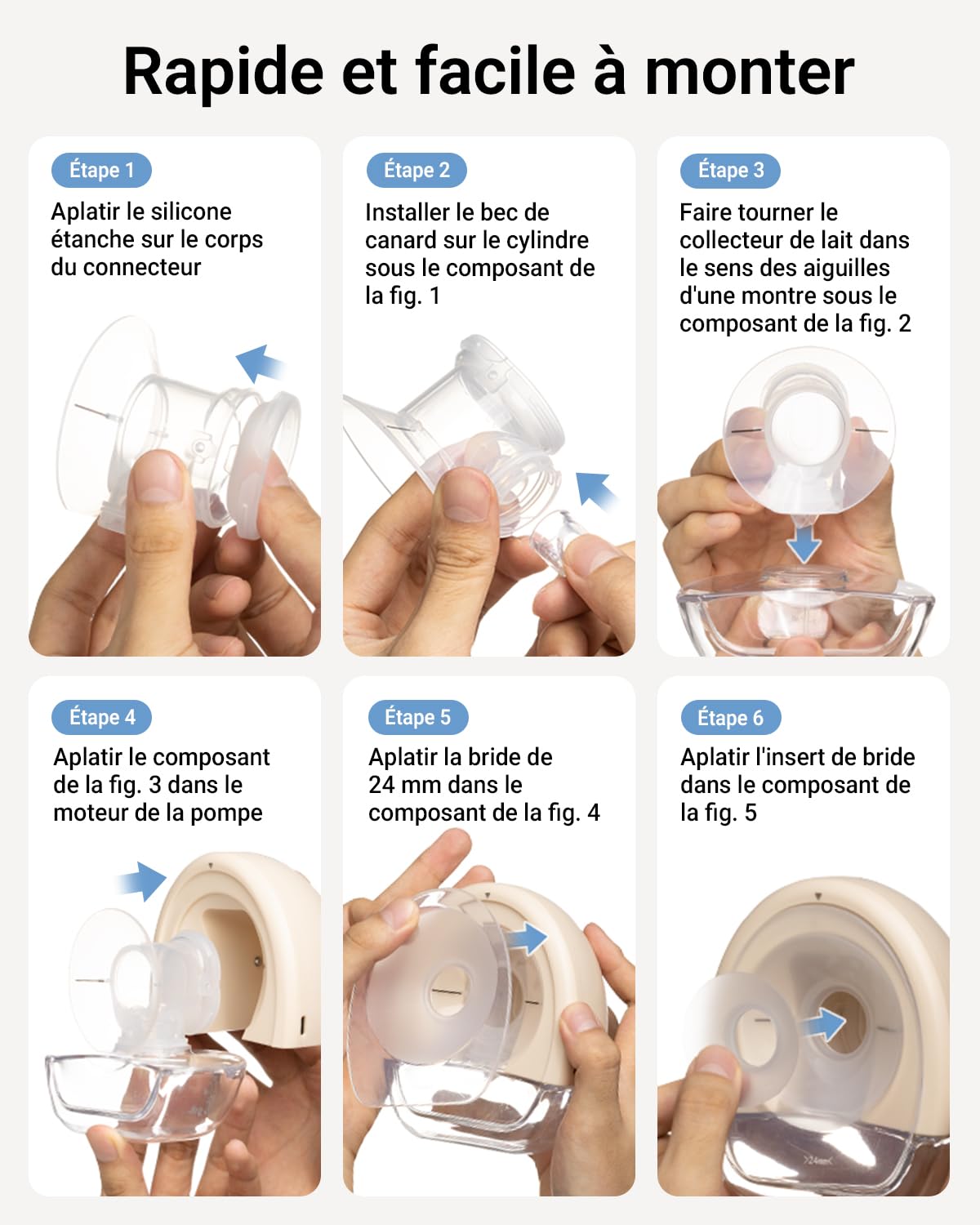 Rapide et facile à monter

Étape 1

Aplatir le silicone étanche sur le corps du connecteur

Étape 2

Installer le bec de canard sur le cylindre sous le composant de la fig. 1

Étape 3

Faire tourner le collecteur de lait dans le sens des aiguilles d'une montre sous le composant de la fig. 2

Étape 4

Aplatir le composant de la fig. 3 dans le moteur de la pompe

Étape 5

Aplatir la bride de 24 mm dans le composant de la fig. 4

Étape 6

Aplatir l'insert de bride dans le composant de la fig. 5

>24mm<