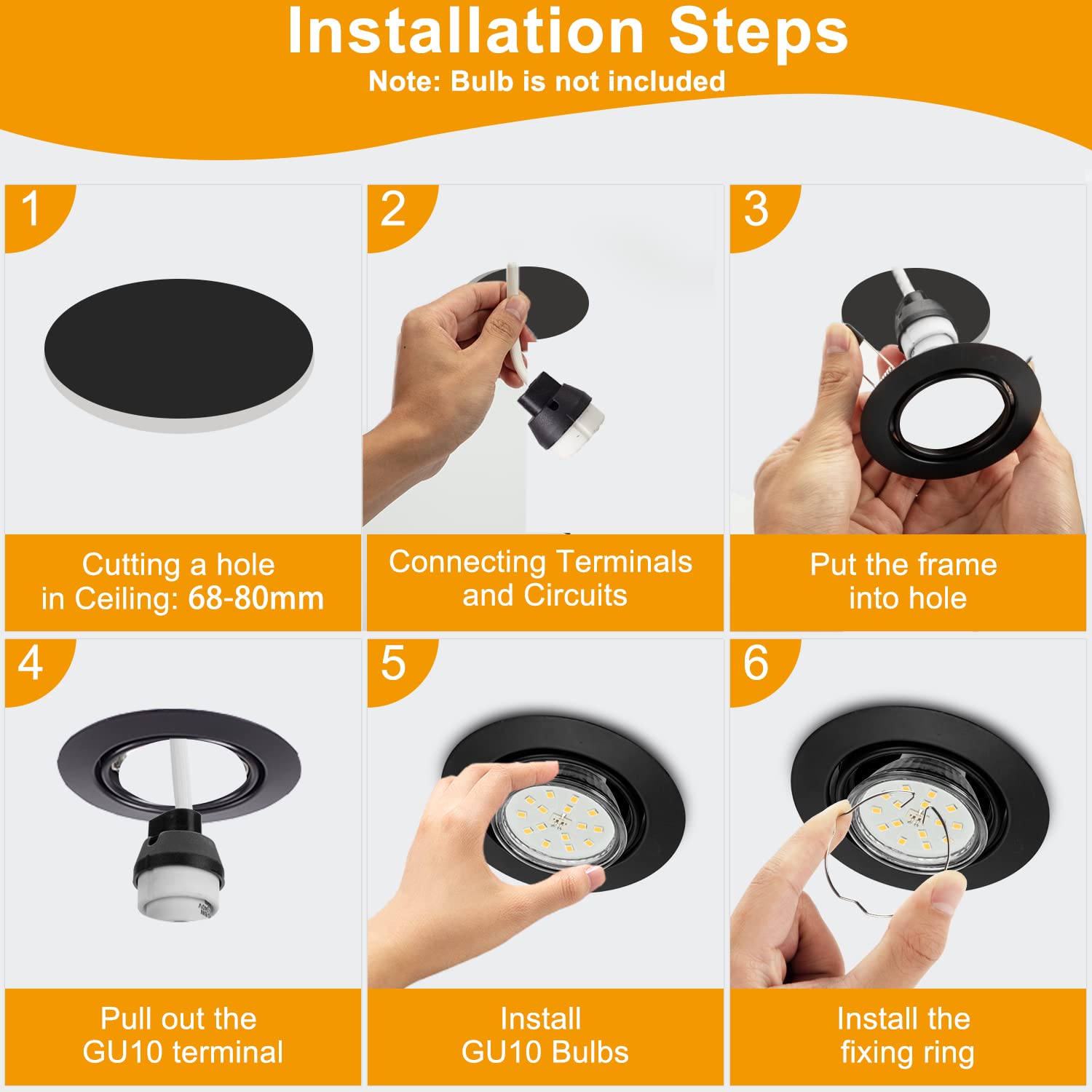 Installation Steps
Note: Bulb is not included

1
Cutting a hole in Ceiling: 68-80mm

2
Connecting Terminals and Circuits

3
Put the frame into hole

4
Pull out the GU10 terminal

5
Install GU10 Bulbs

6
Install the fixing ring