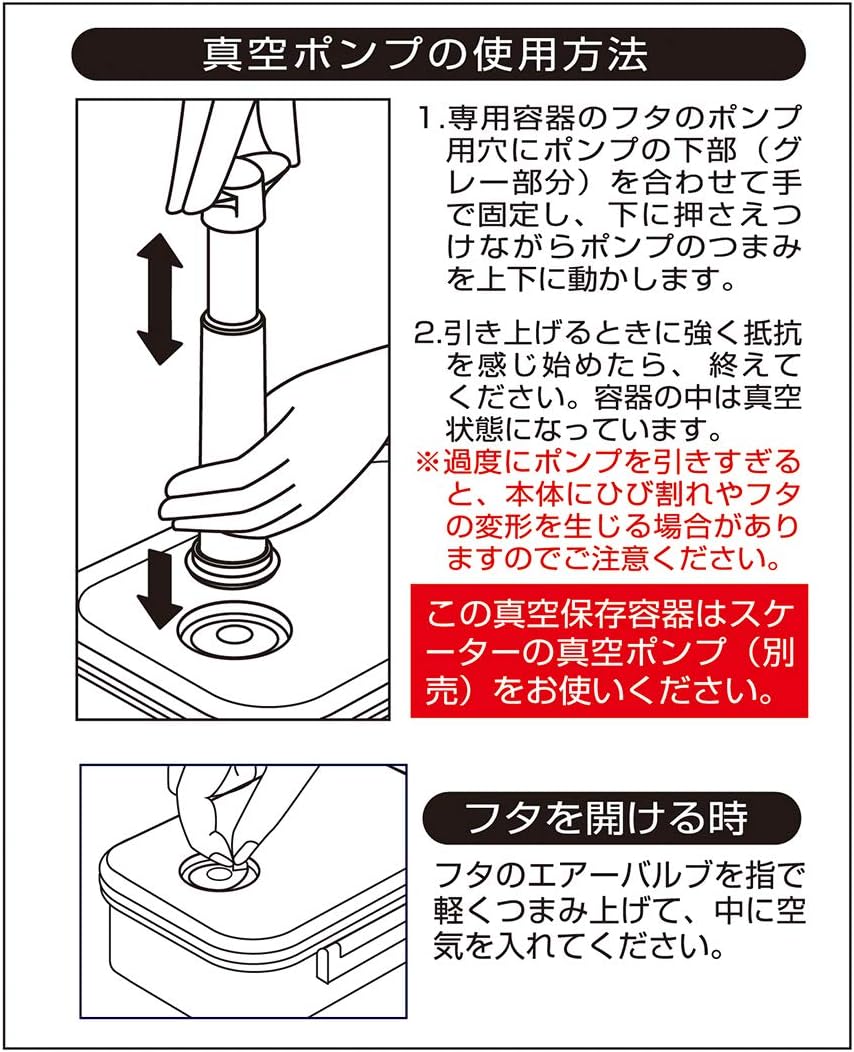 真空ポンプの使用方法

1.専用容器のフタのポンプ用穴にポンプの下部（グレー部分）を合わせて手で固定し、下に押さえつけながらポンプのつまみを上下に動かします。

2.引き上げるときに強く抵抗を感じ始めたら、終えてください。容器の中は真空状態になっています。
※過度にポンプを引きすぎると、本体にひび割れやフタの変形を生じる場合がありますのでご注意ください。

この真空保存容器はスケーターの真空ポンプ（別売）をお使いください。

フタを開ける時

フタのエアーバルブを指で軽くつまみ上げて、中に空気を入れてください。