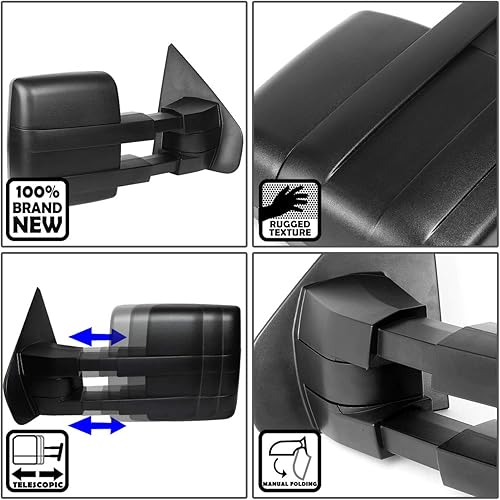 100% BRAND NEW

RUGGED TEXTURE

TELESCOPIC

MANUAL FOLDING