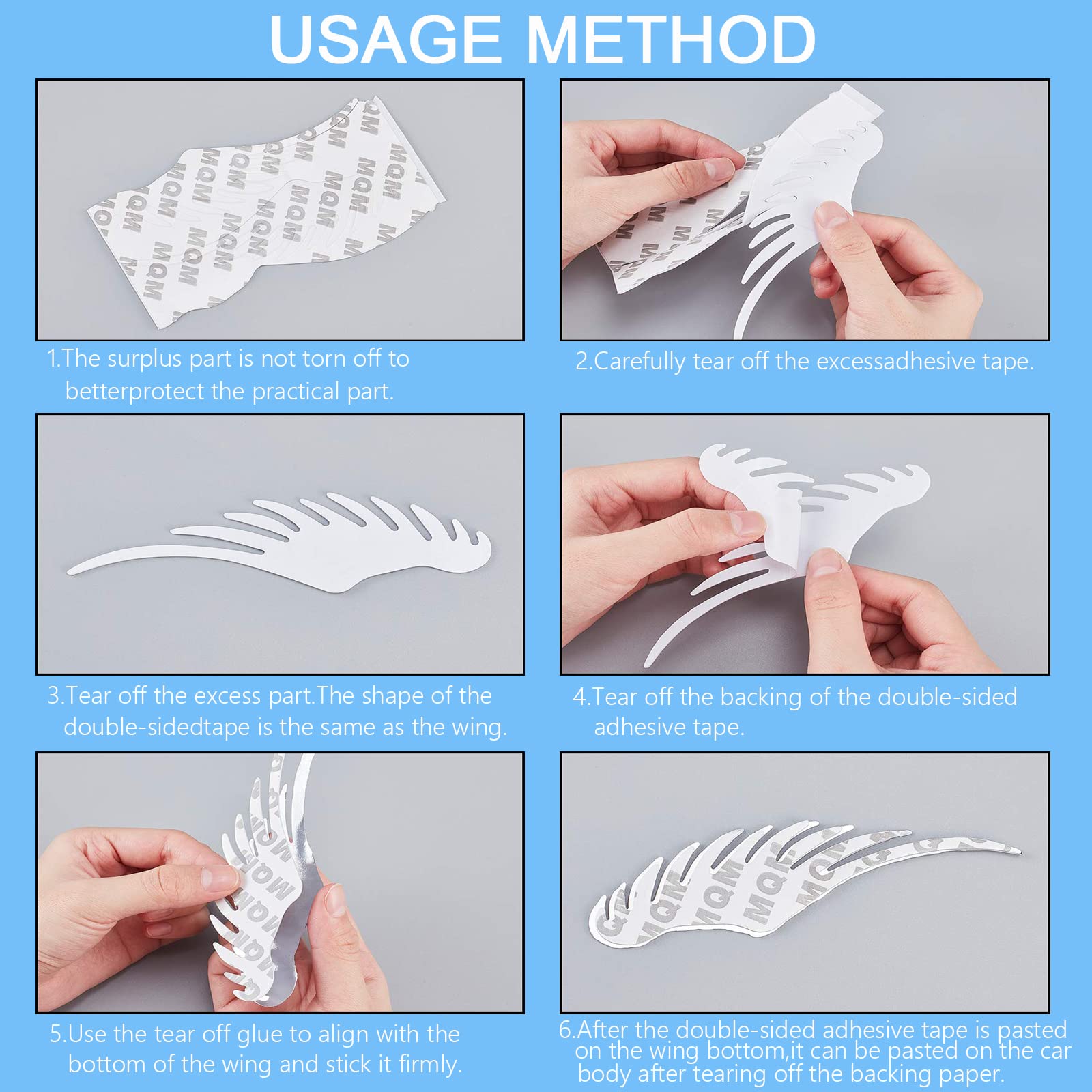 USAGE METHOD

1.The surplus part is not torn off to betterprotect the practical part.

2.Carefully tear off the excessadhesive tape.

3.Tear off the excess part.The shape of the double-sidedtape is the same as the wing.

4.Tear off the backing of the double-sided adhesive tape.

5.Use the tear off glue to align with the bottom of the wing and stick it firmly.

6.After the double-sided adhesive tape is pasted on the wing bottom,it can be pasted on the car body after tearing off the backing paper.