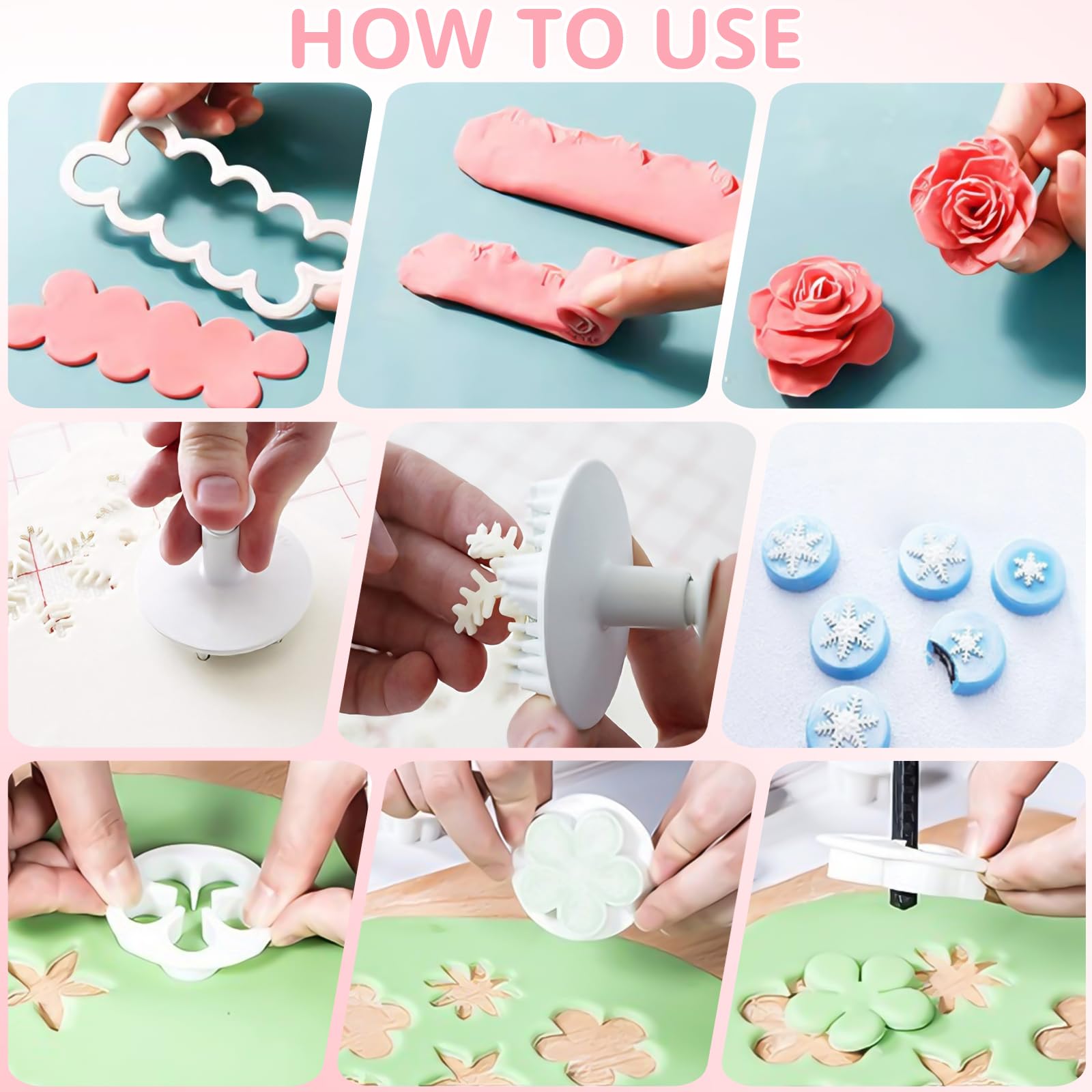 HOW TO USE