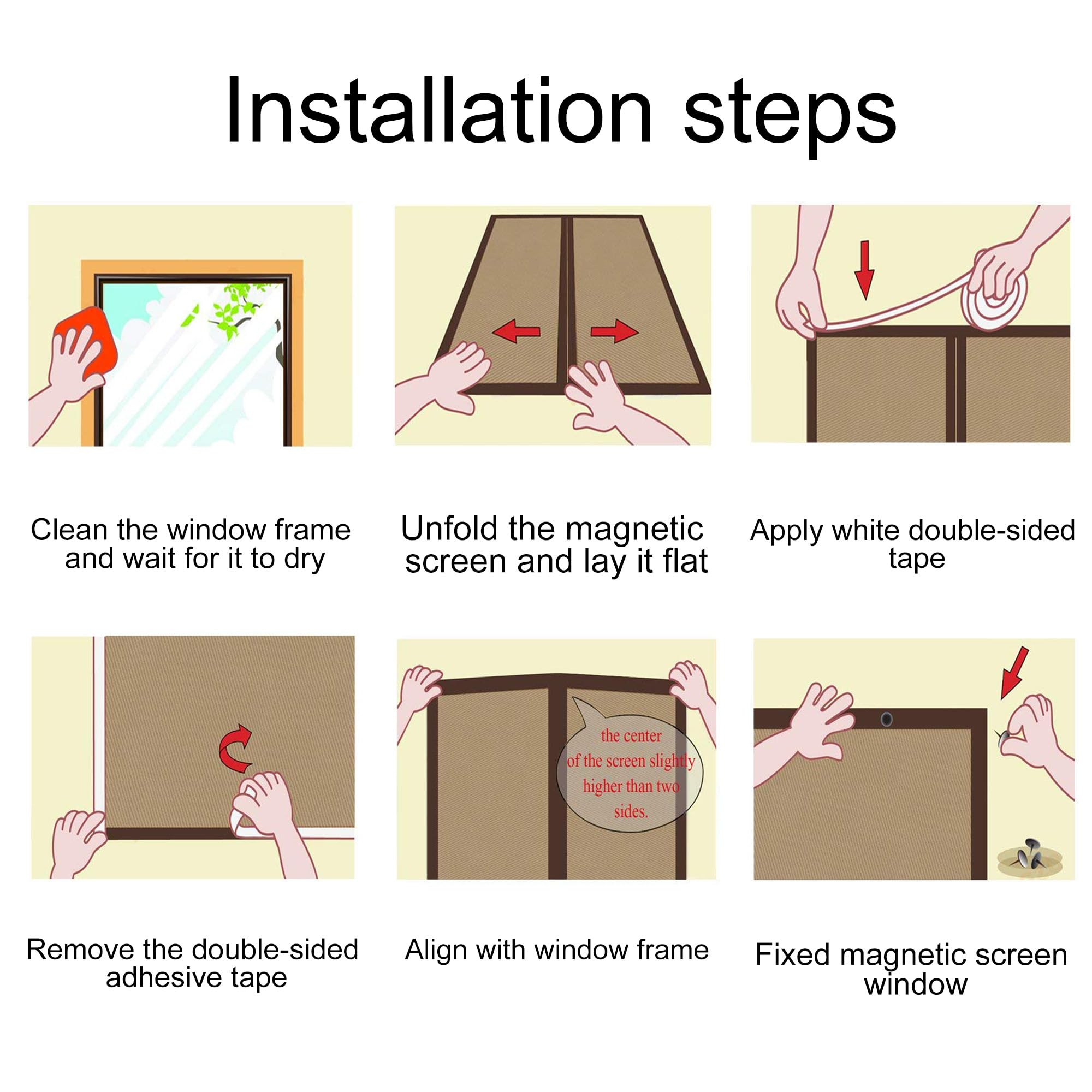 Installation steps

Clean the window frame and wait for it to dry

Unfold the magnetic screen and lay it flat

Apply white double-sided tape

the center of the screen slightly higher than two sides.

Remove the double-sided adhesive tape

Align with window frame

Fixed magnetic screen window