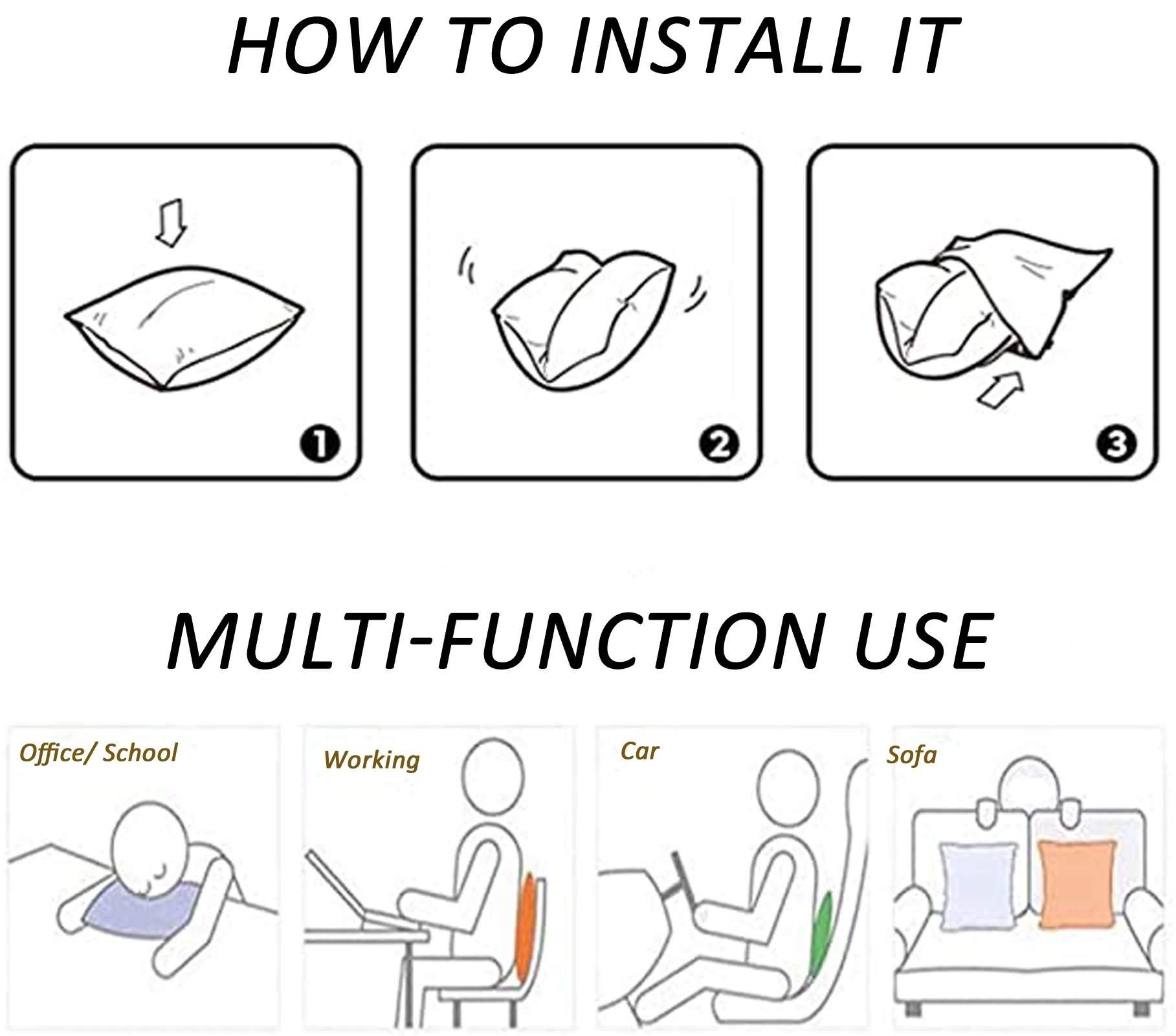 HOW TO INSTALL IT

1

2

3

MULTI-FUNCTION USE

Office/ School

Working

Car

Sofa